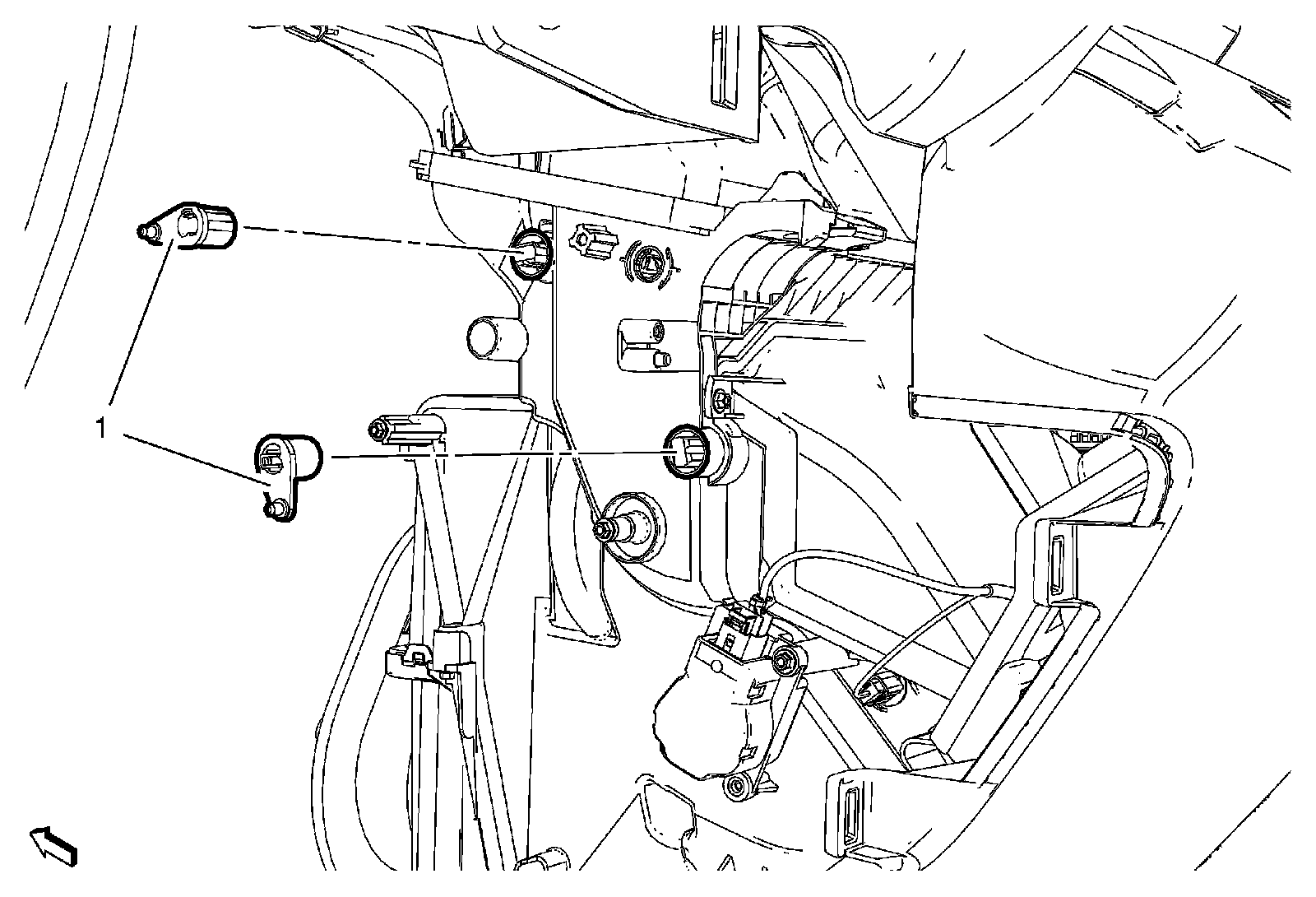 1