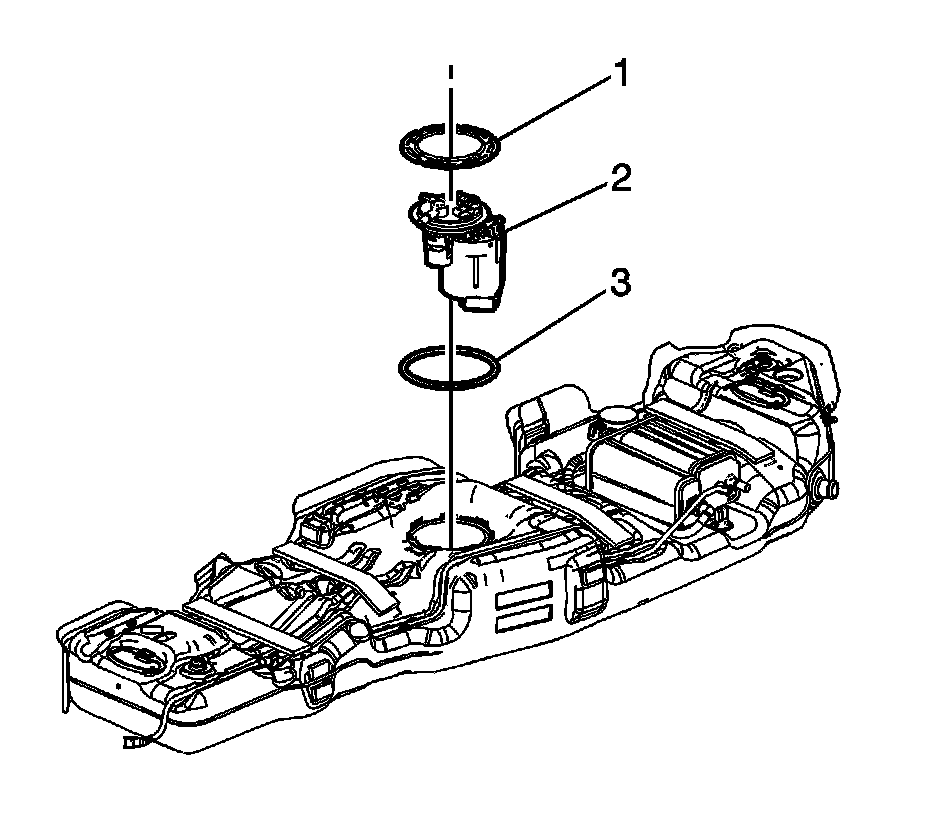 1
2
3