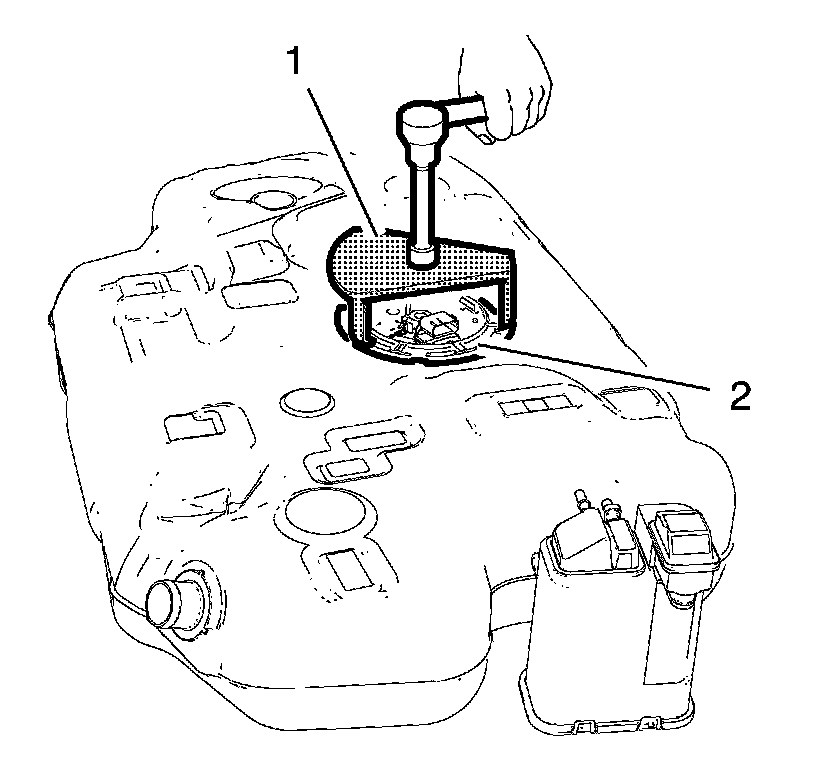 1

2