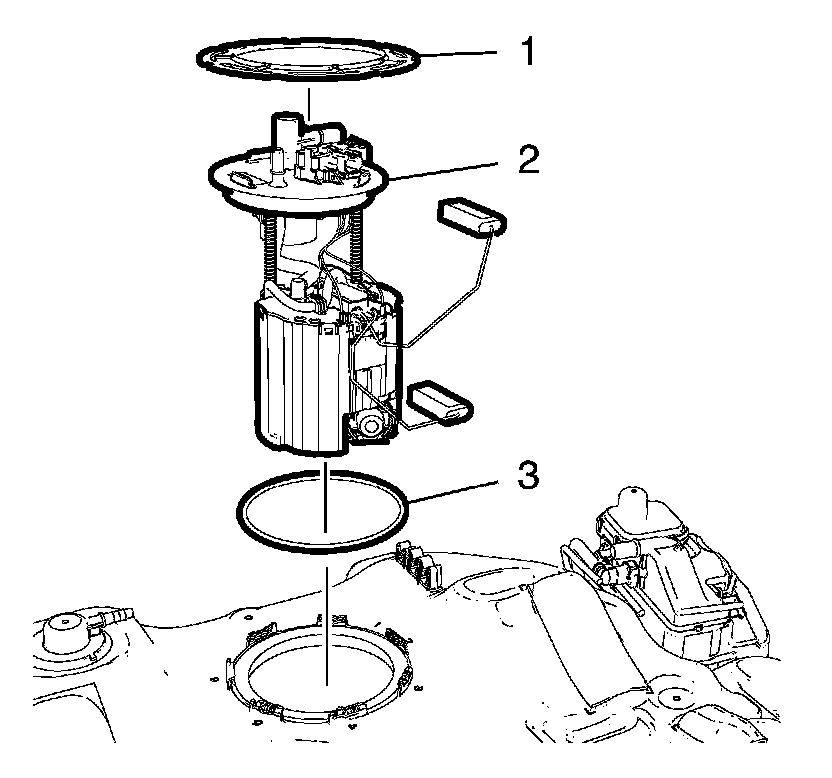 1
2
3