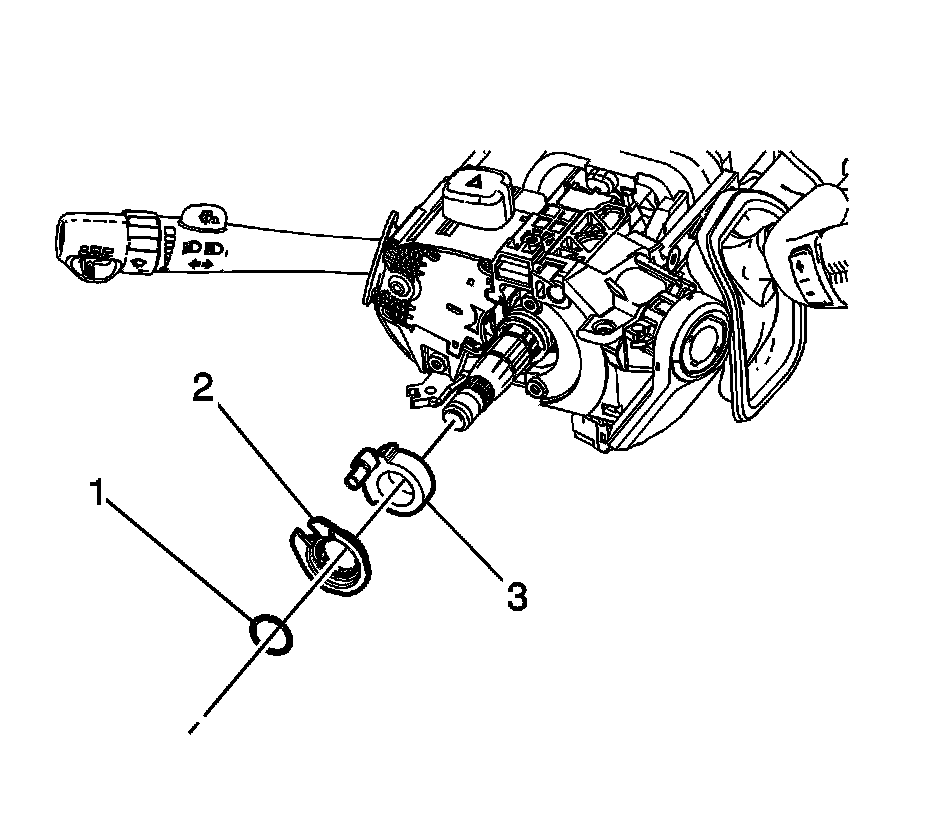 2

1

3