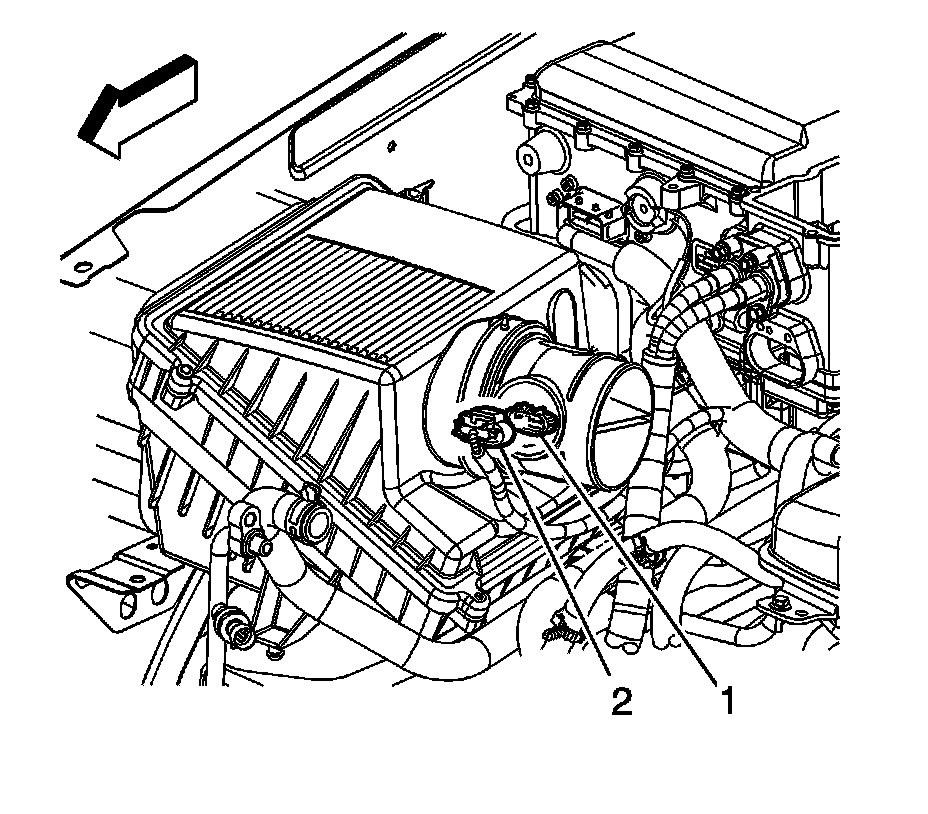 2
1