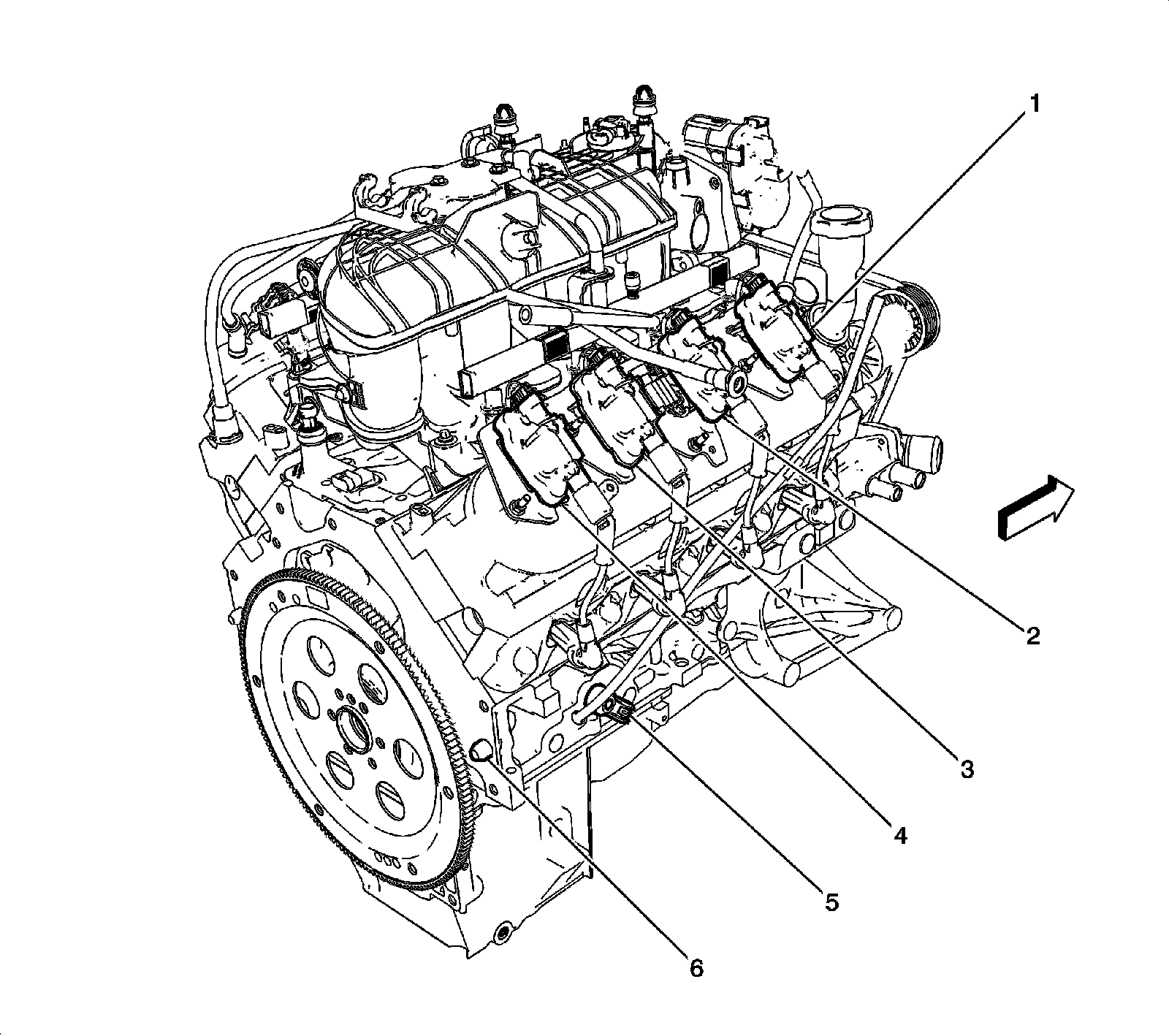 1
2
3
4
5
6