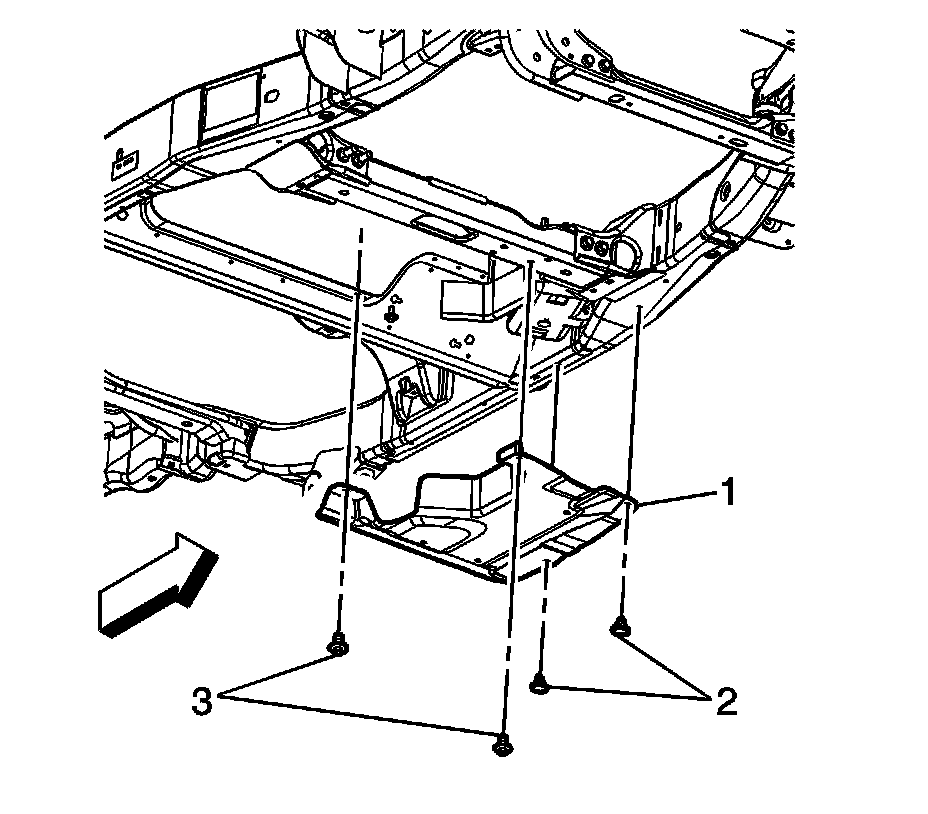 1
3
2