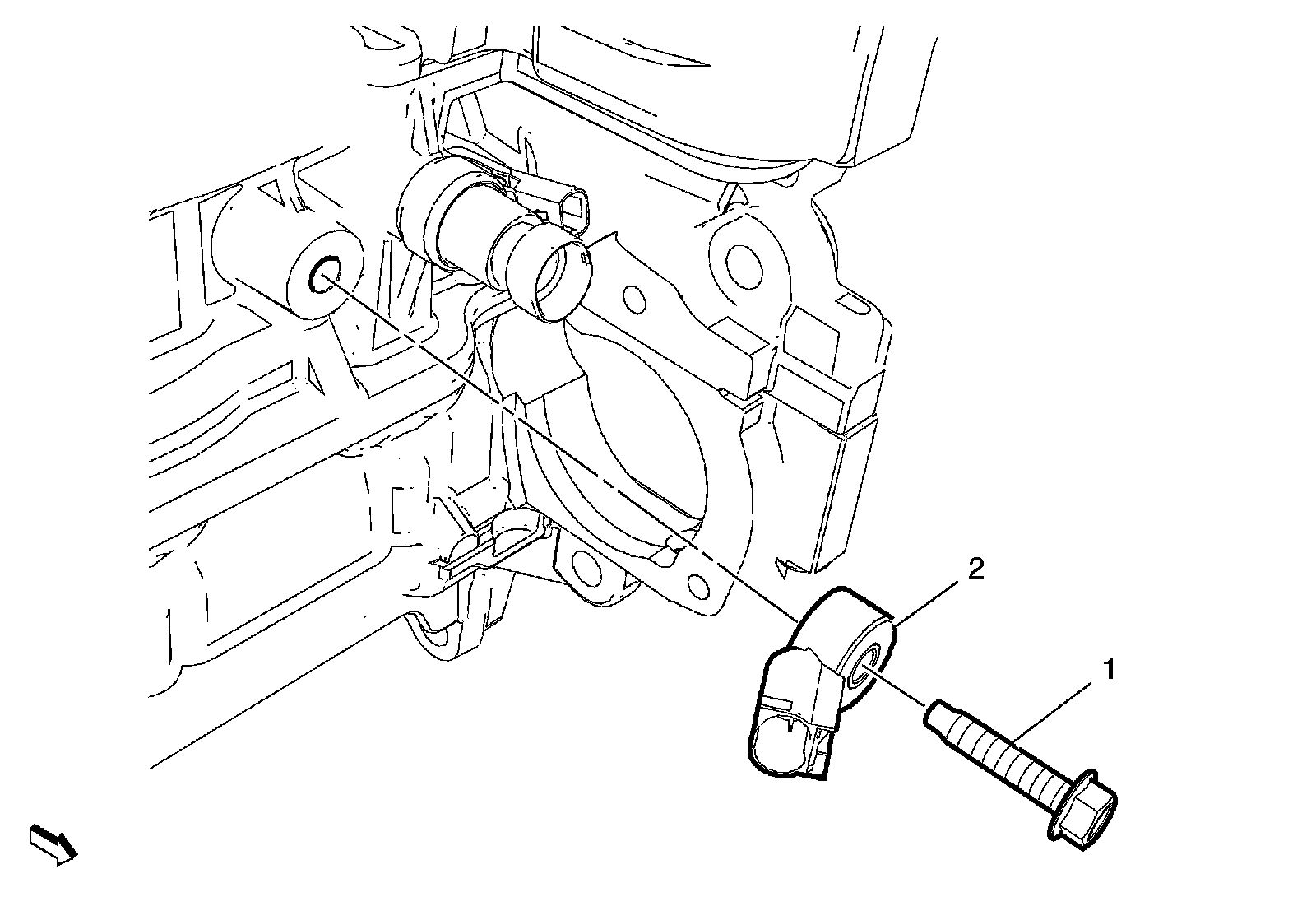 2

1