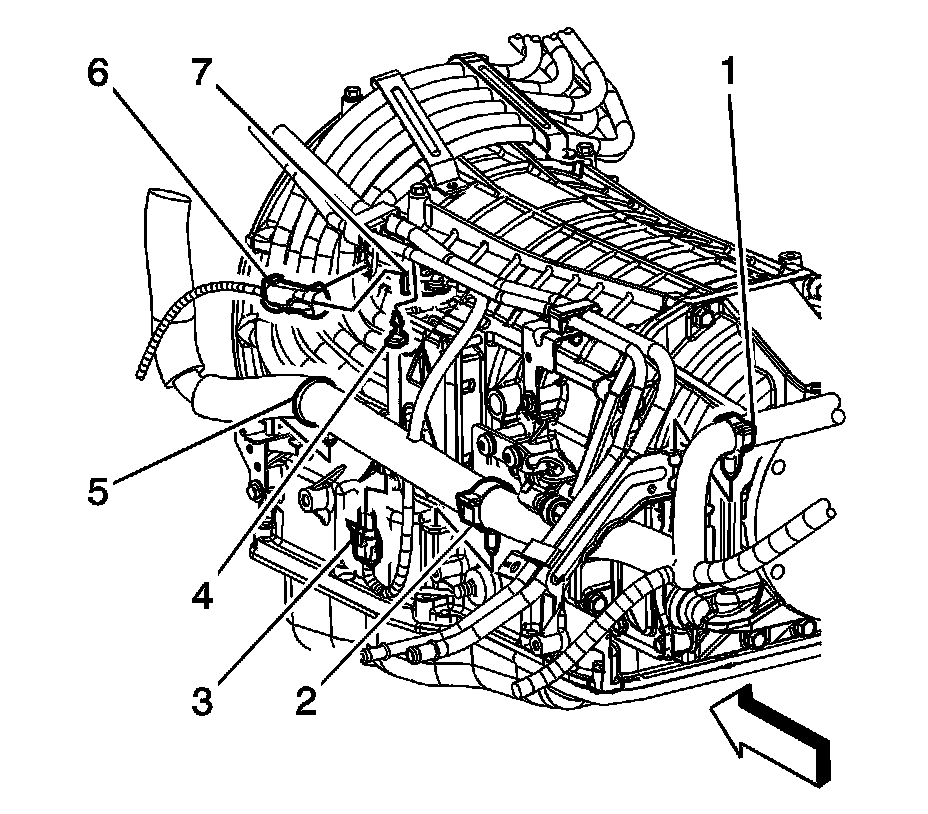 6
7
1
5
4
3
2