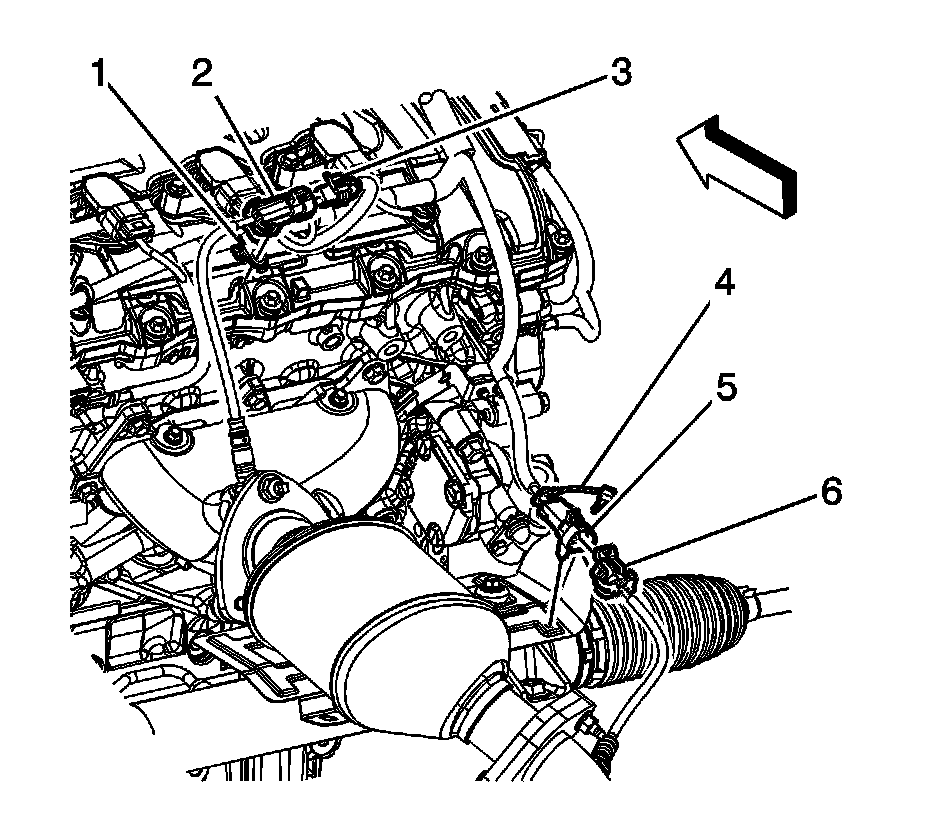 1
2
3
4
5
6