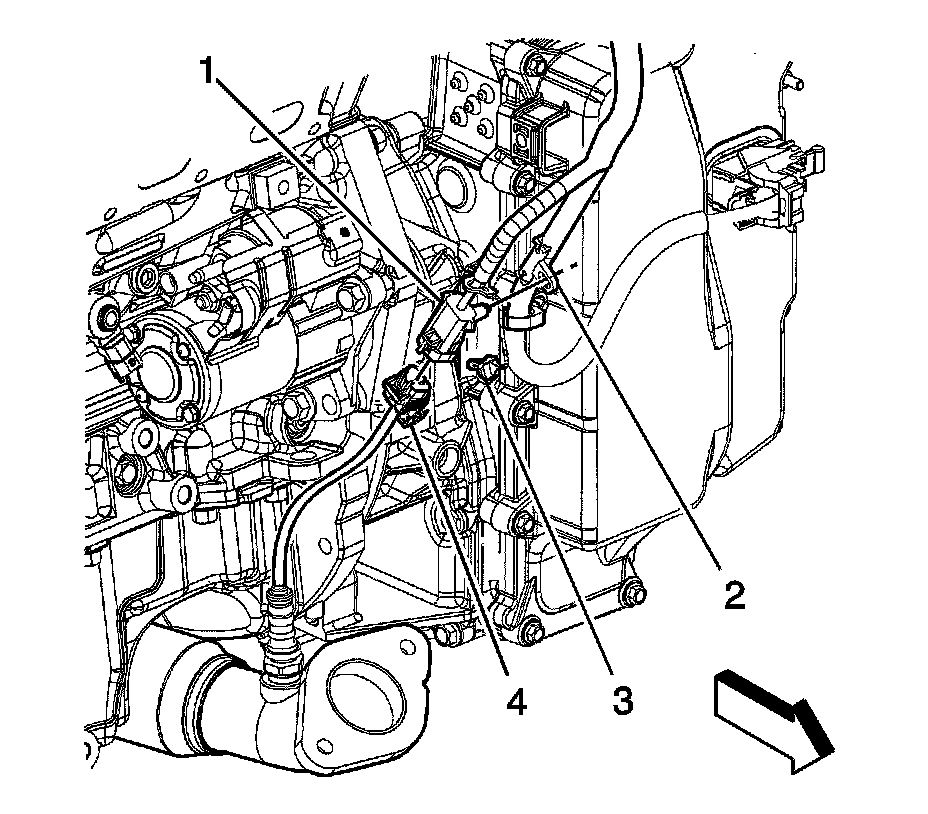 1
2
3
4