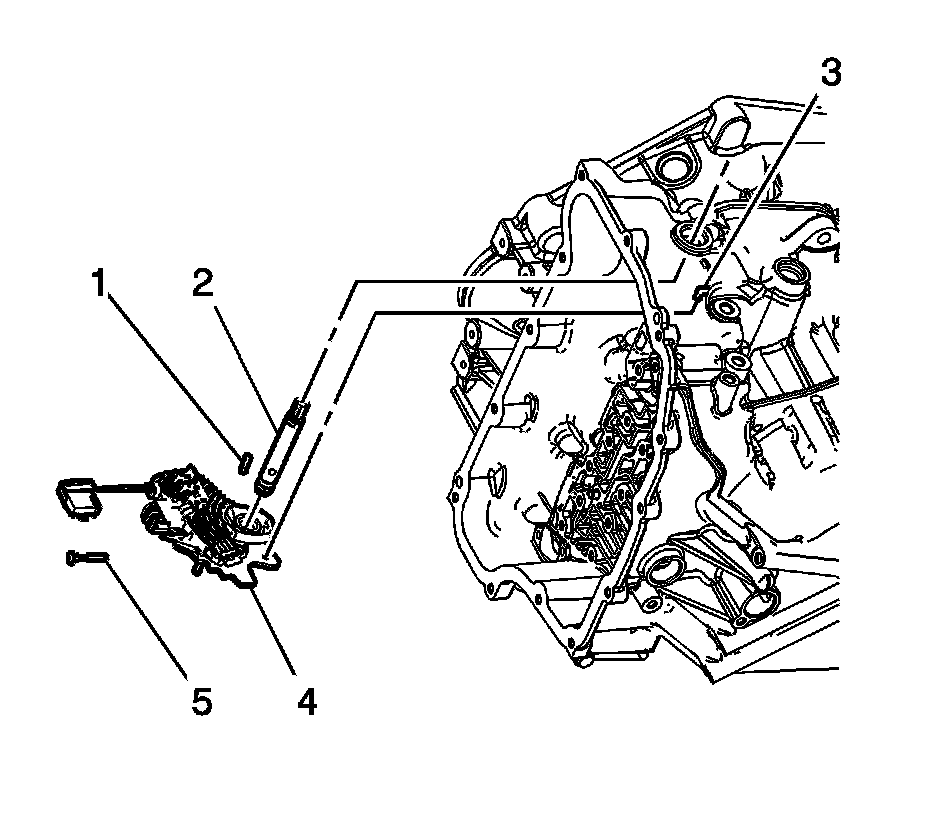 3
1
2
5
4