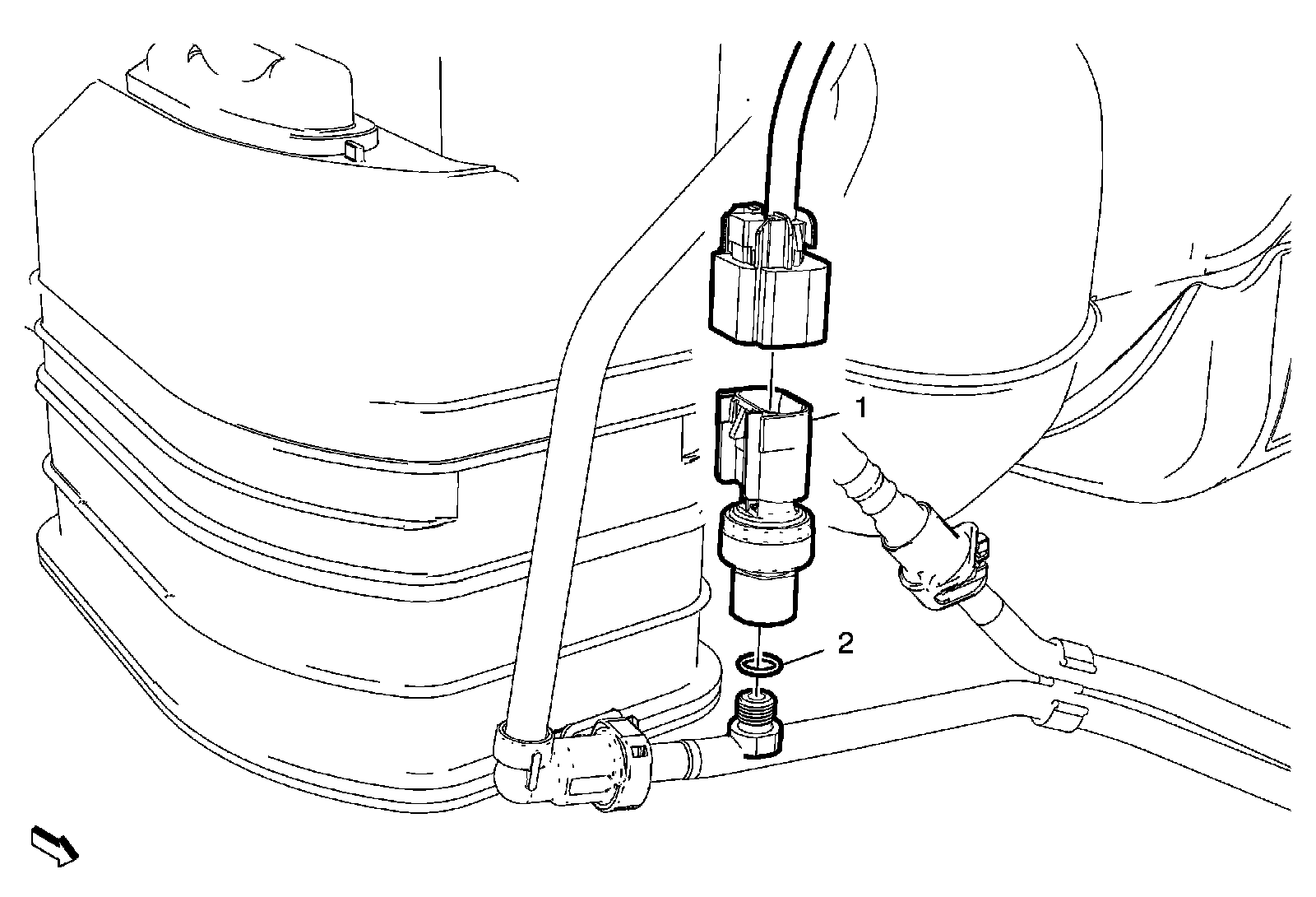 1

2