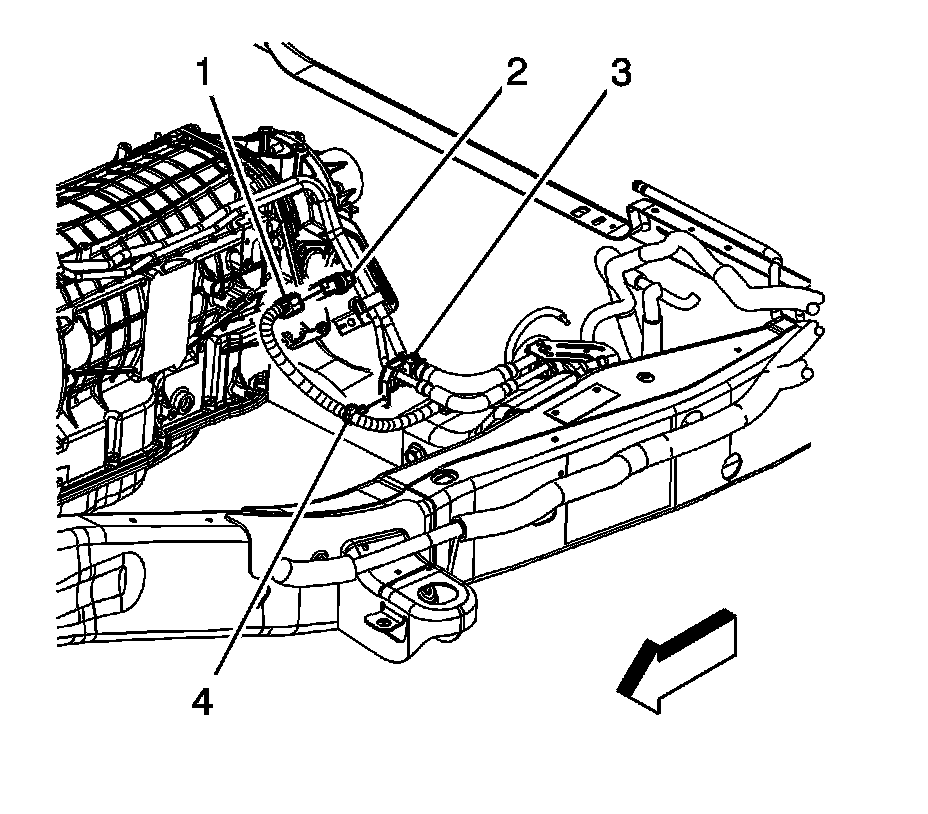 1
2
3
4