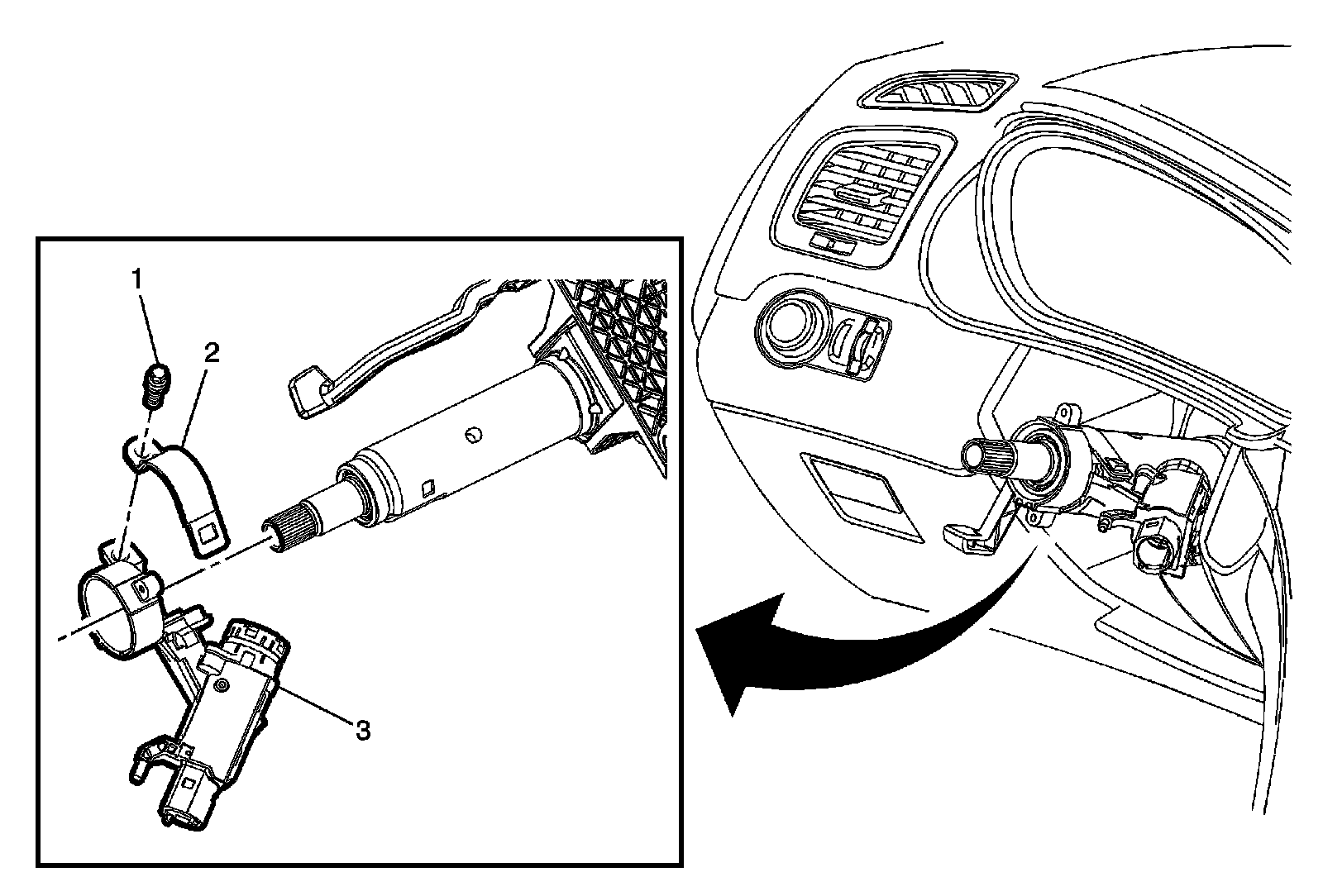 1
2
3