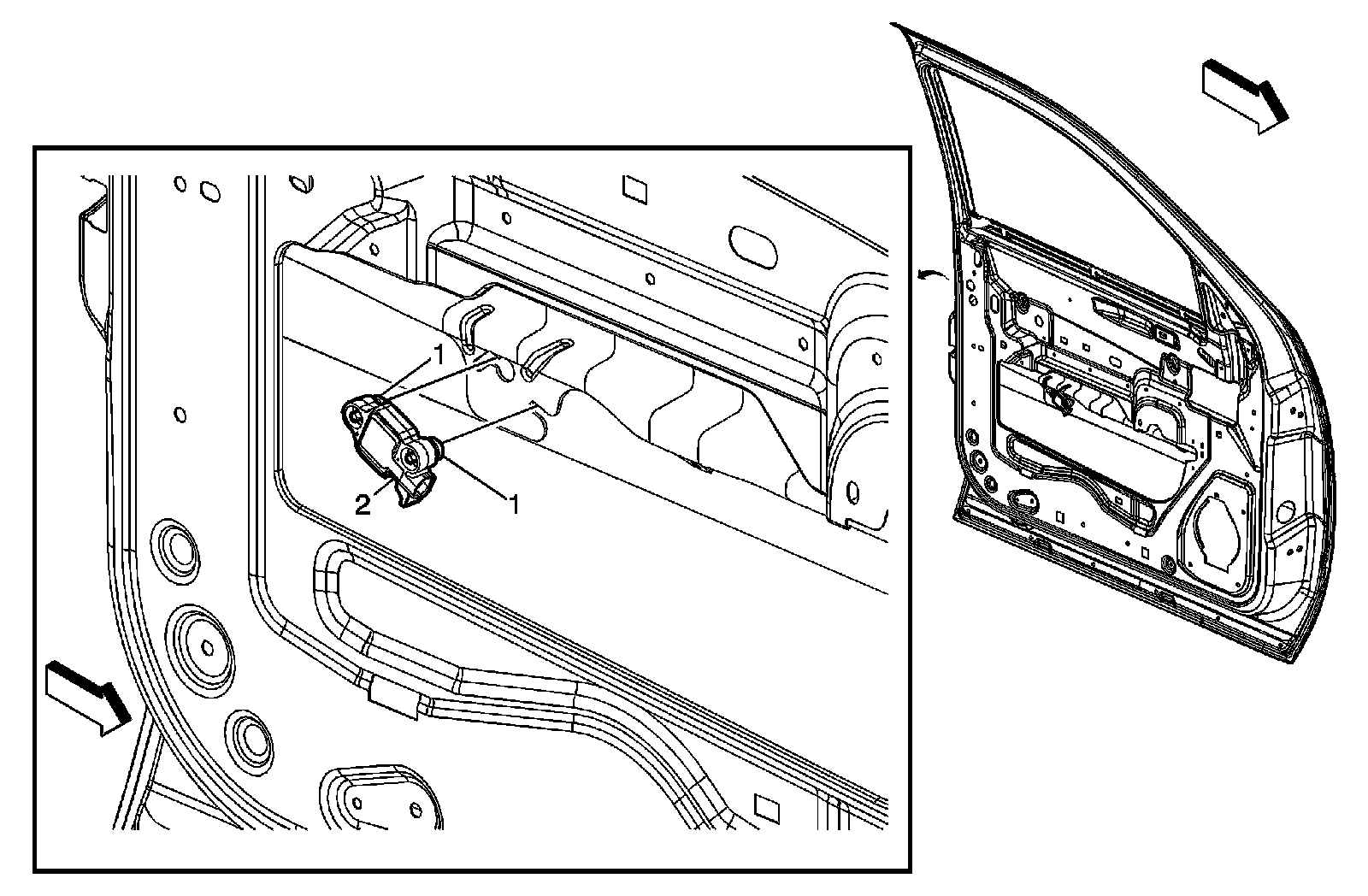 1
2
1