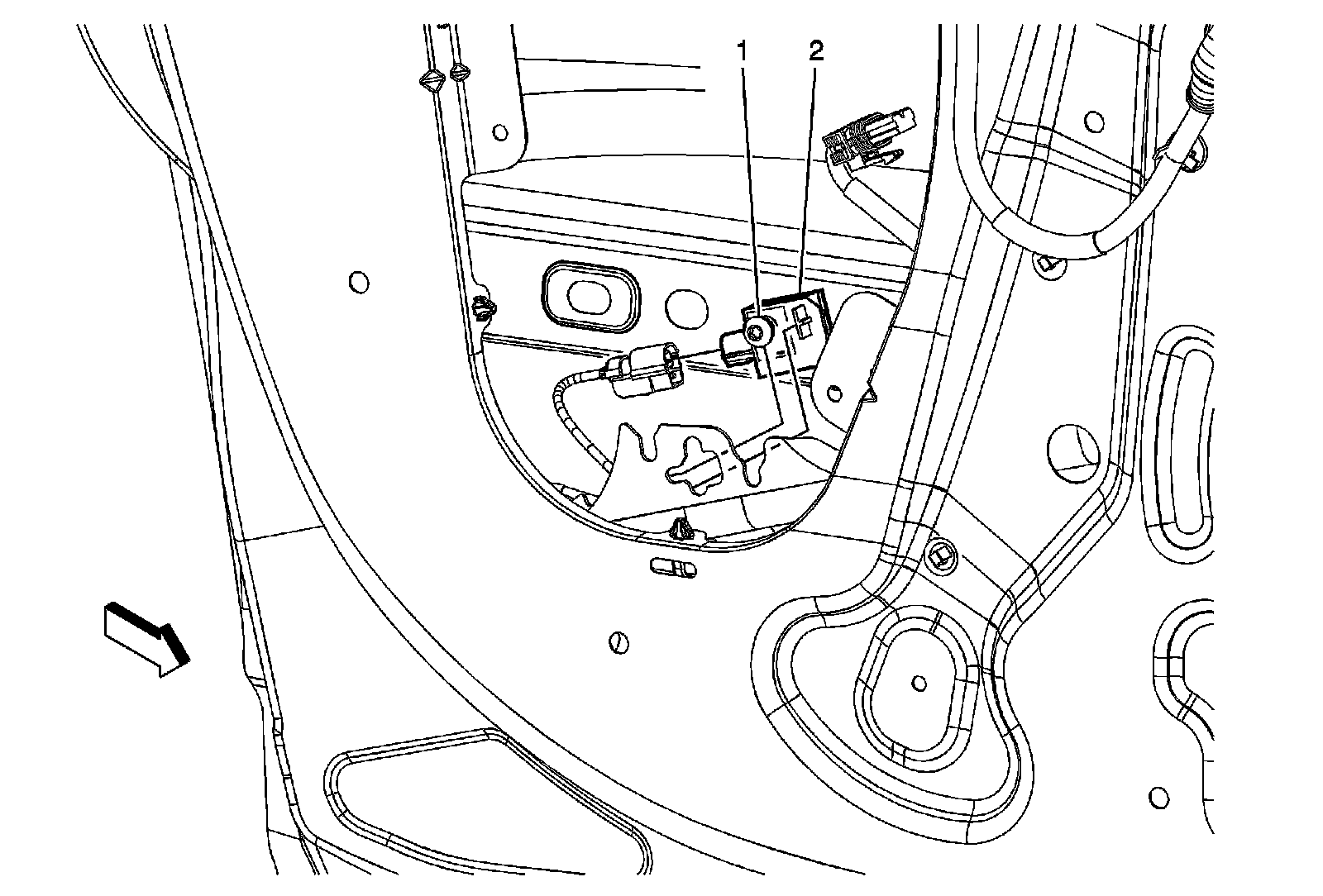 1
2