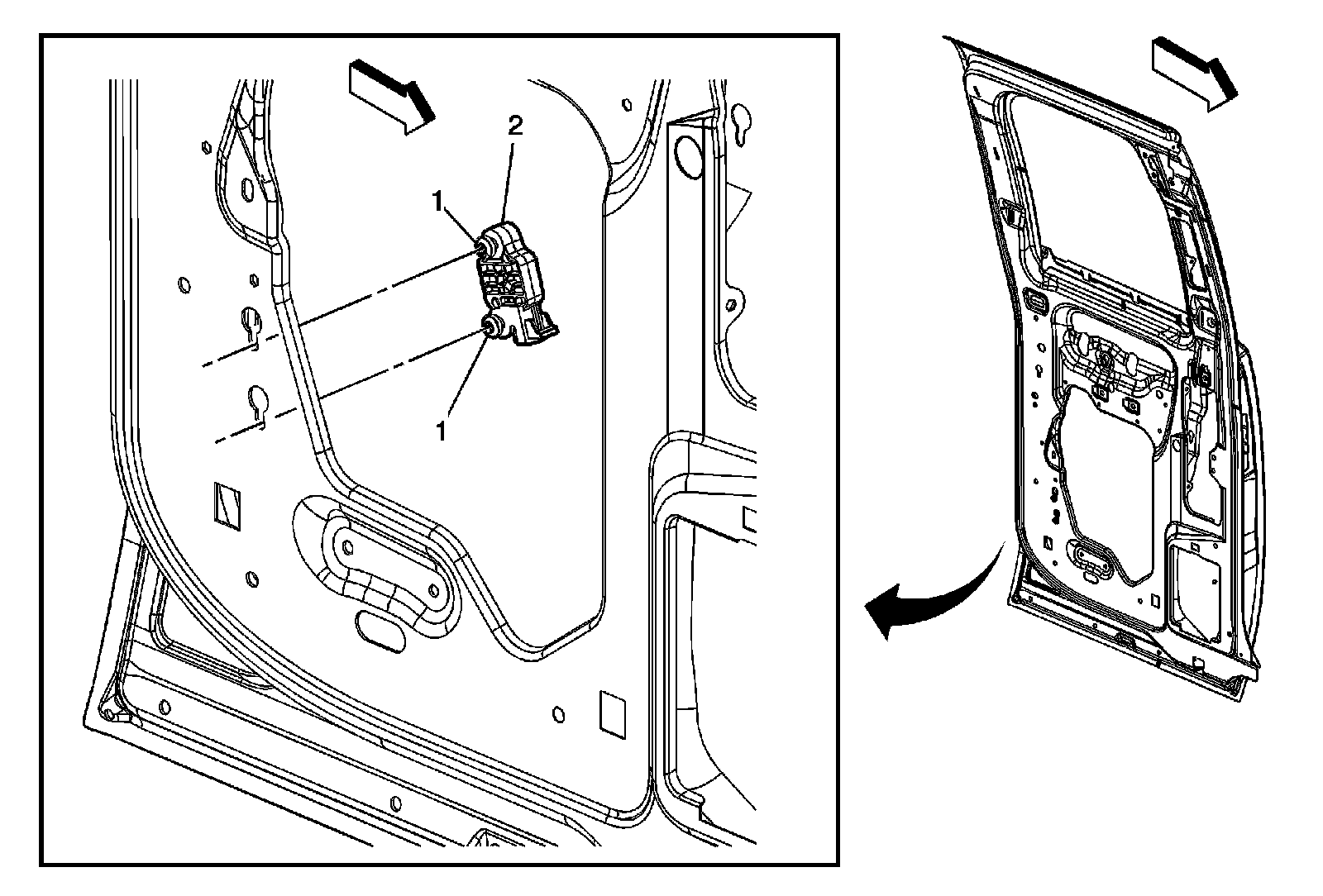 2
1
1