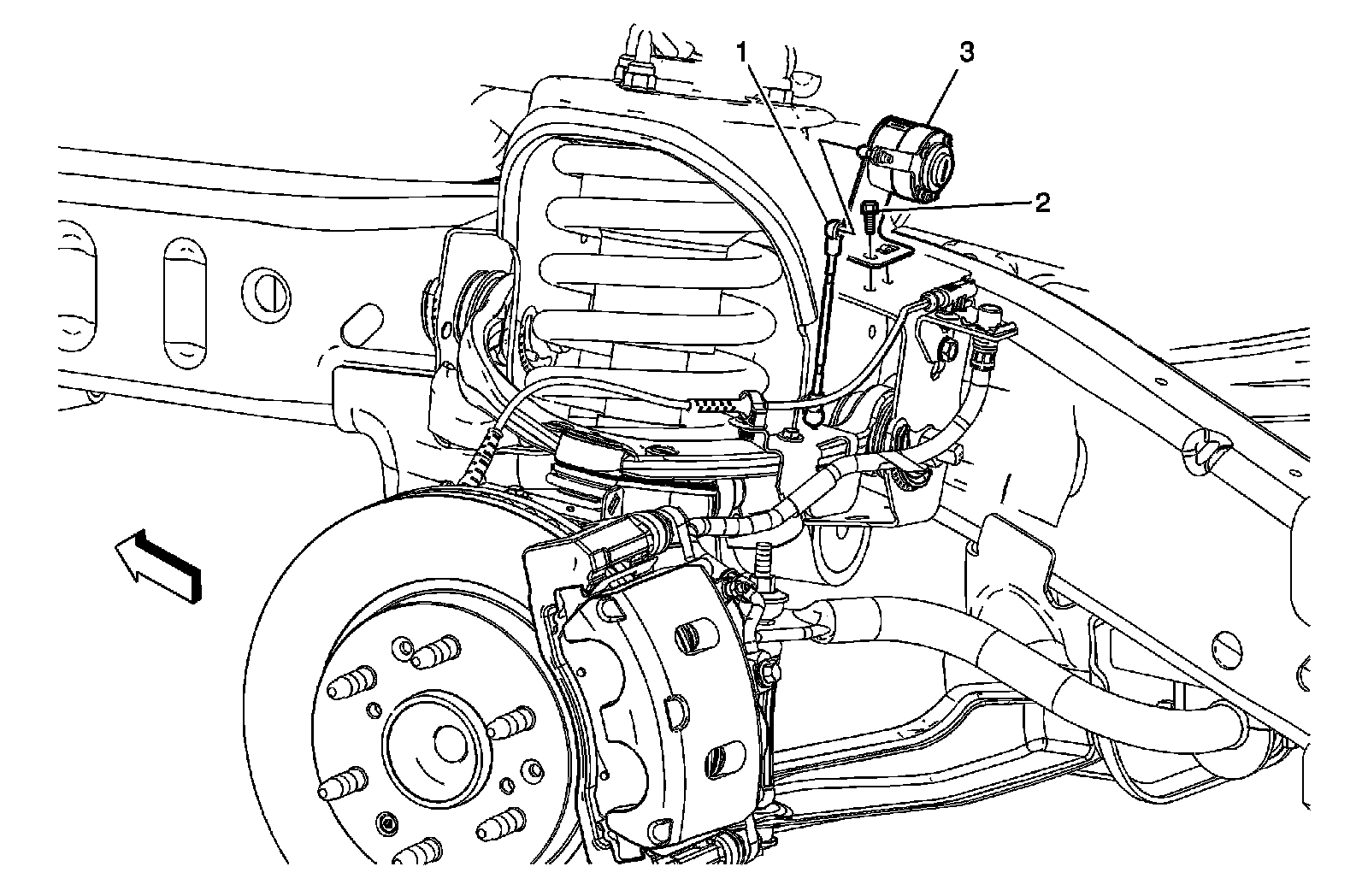 1
3
2