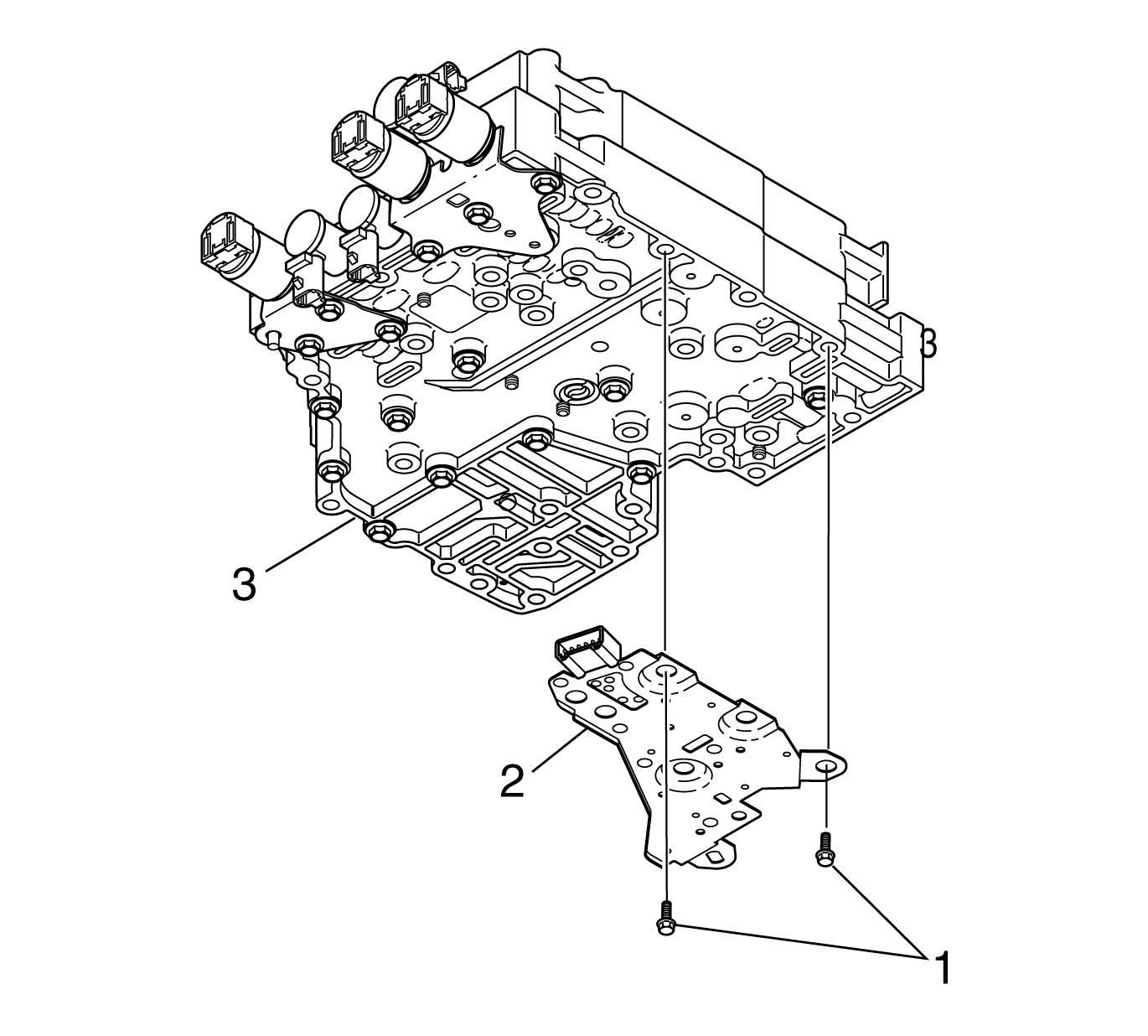 3
2
1