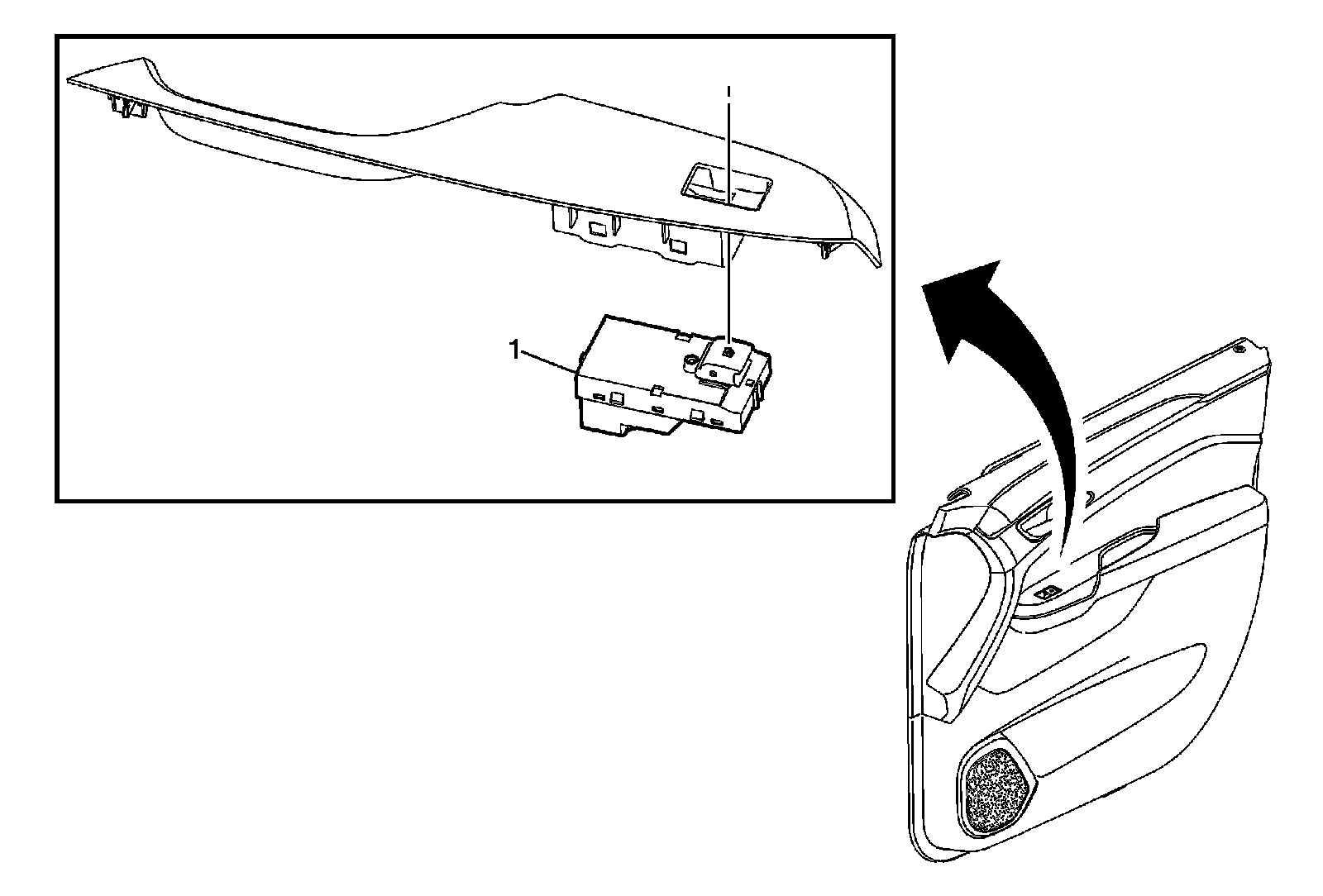 1