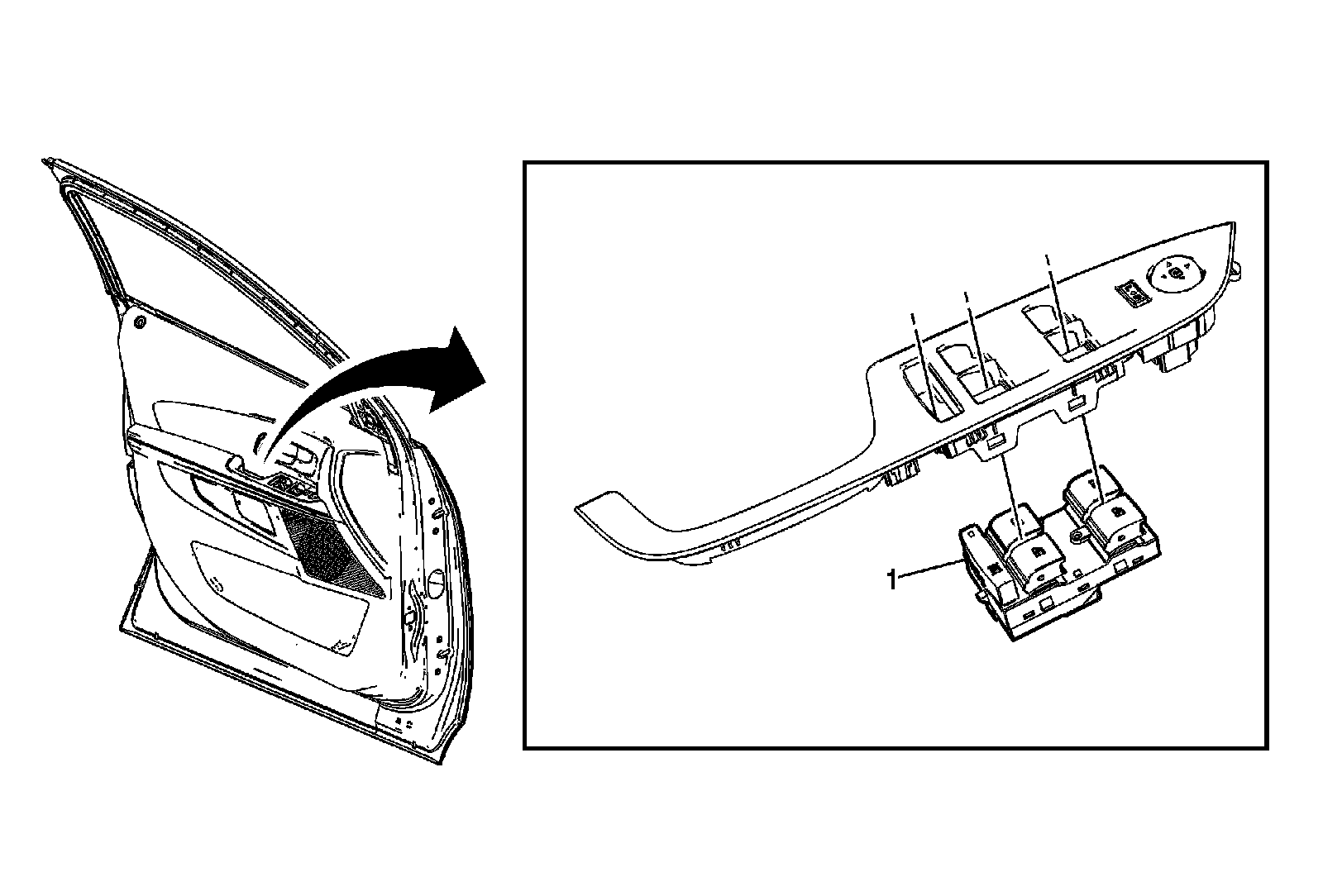 1