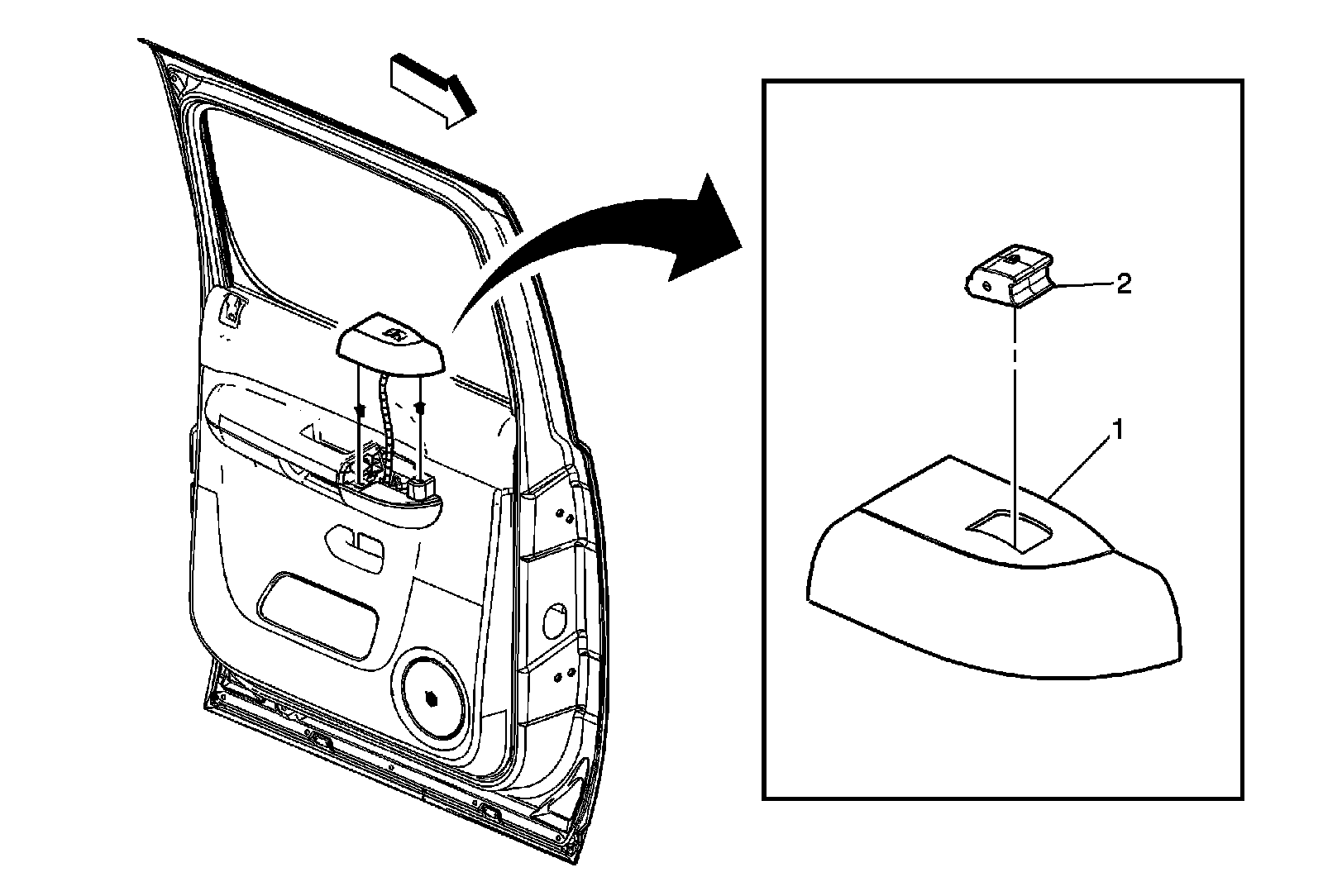 2

1