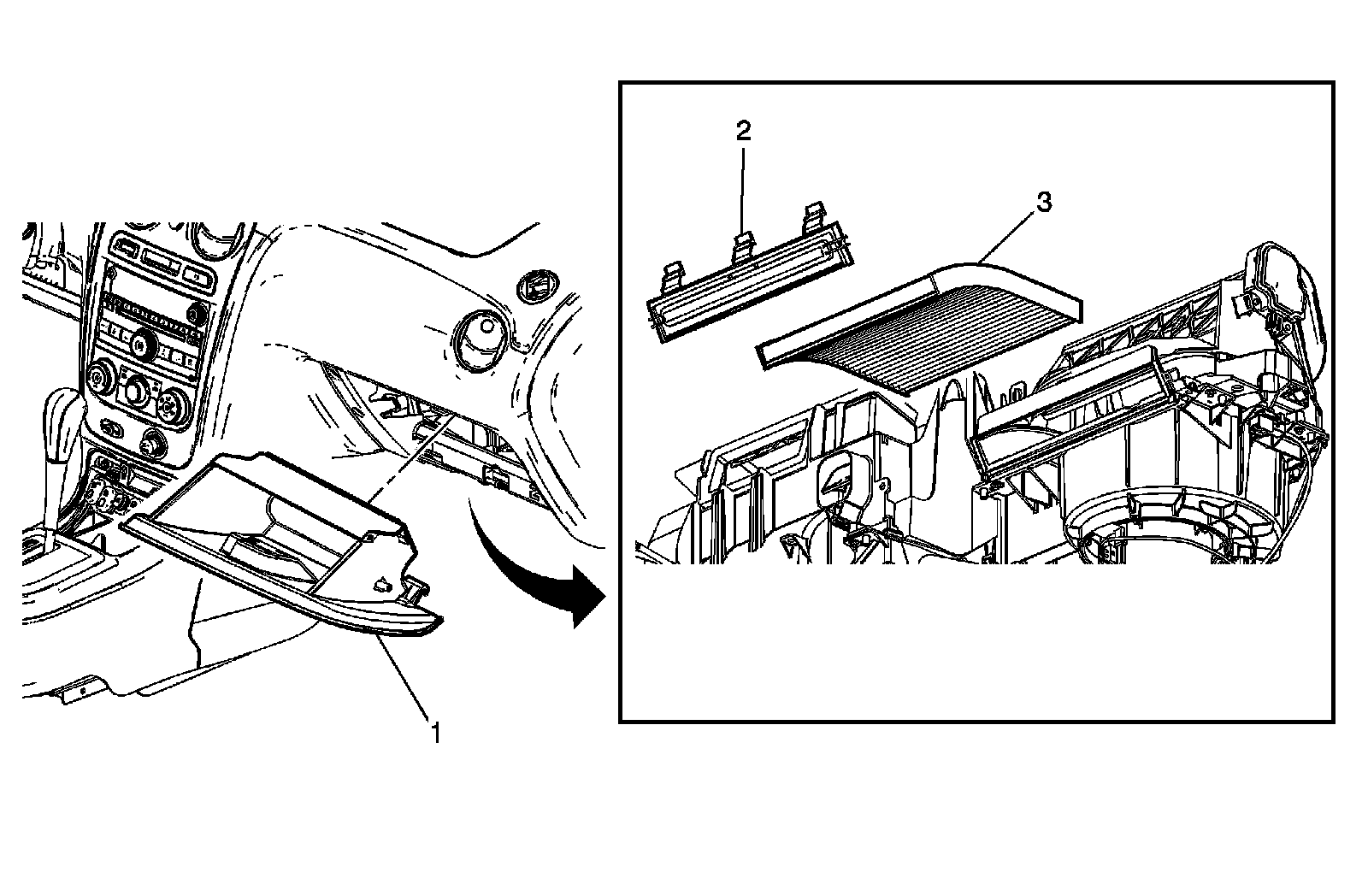 2
3
1