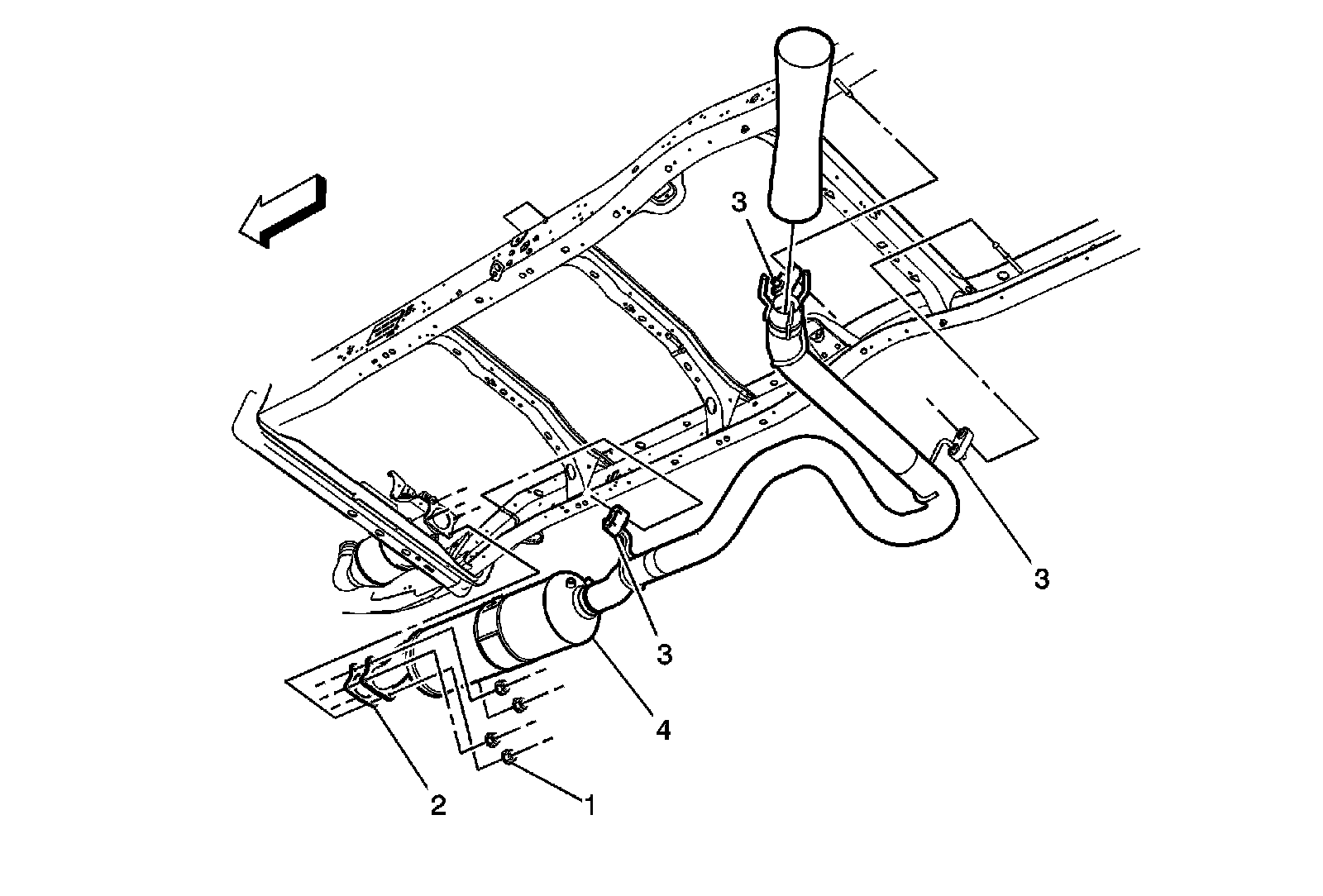 3
3
3
4
2
1