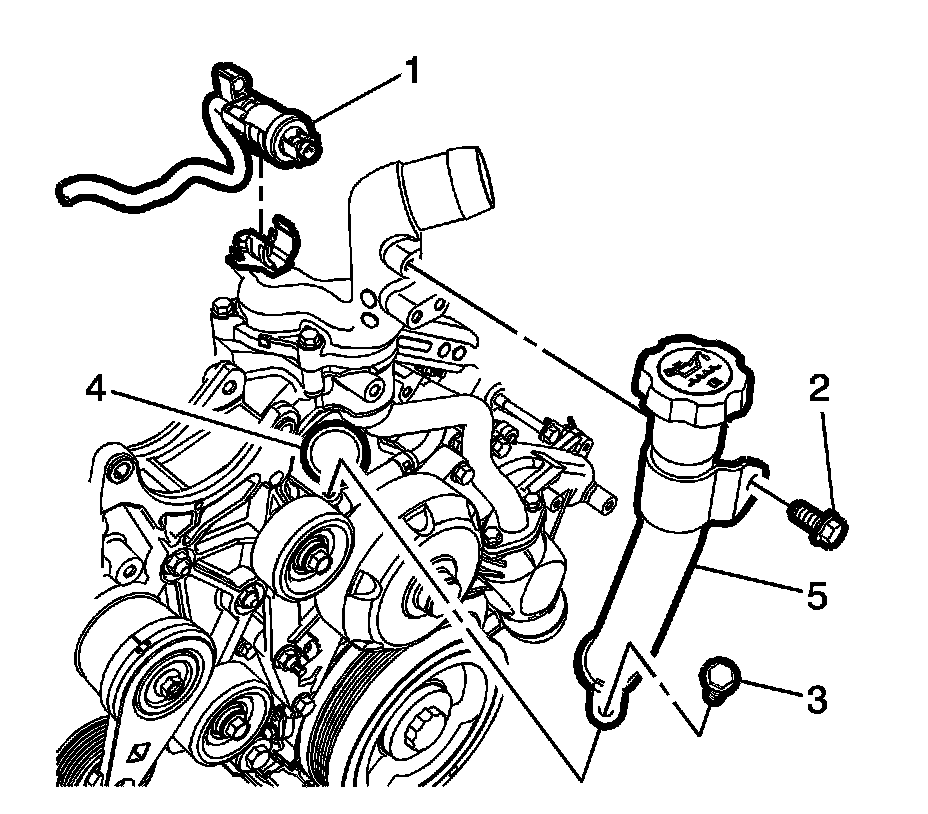 1
4
2
5
3