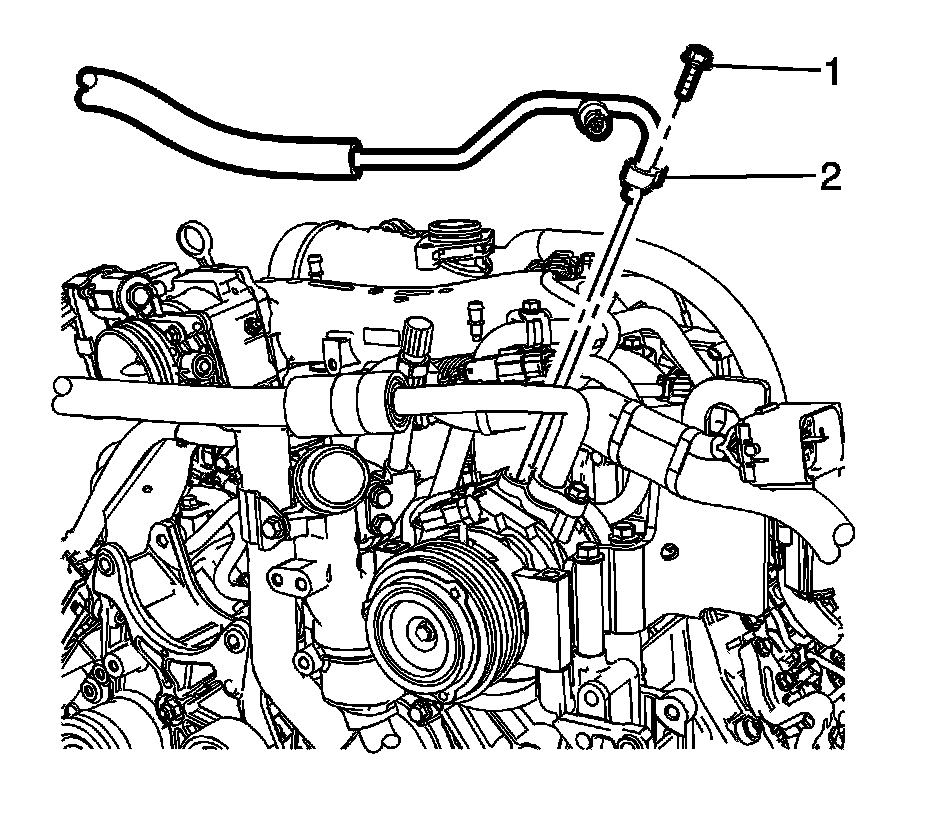 1
2