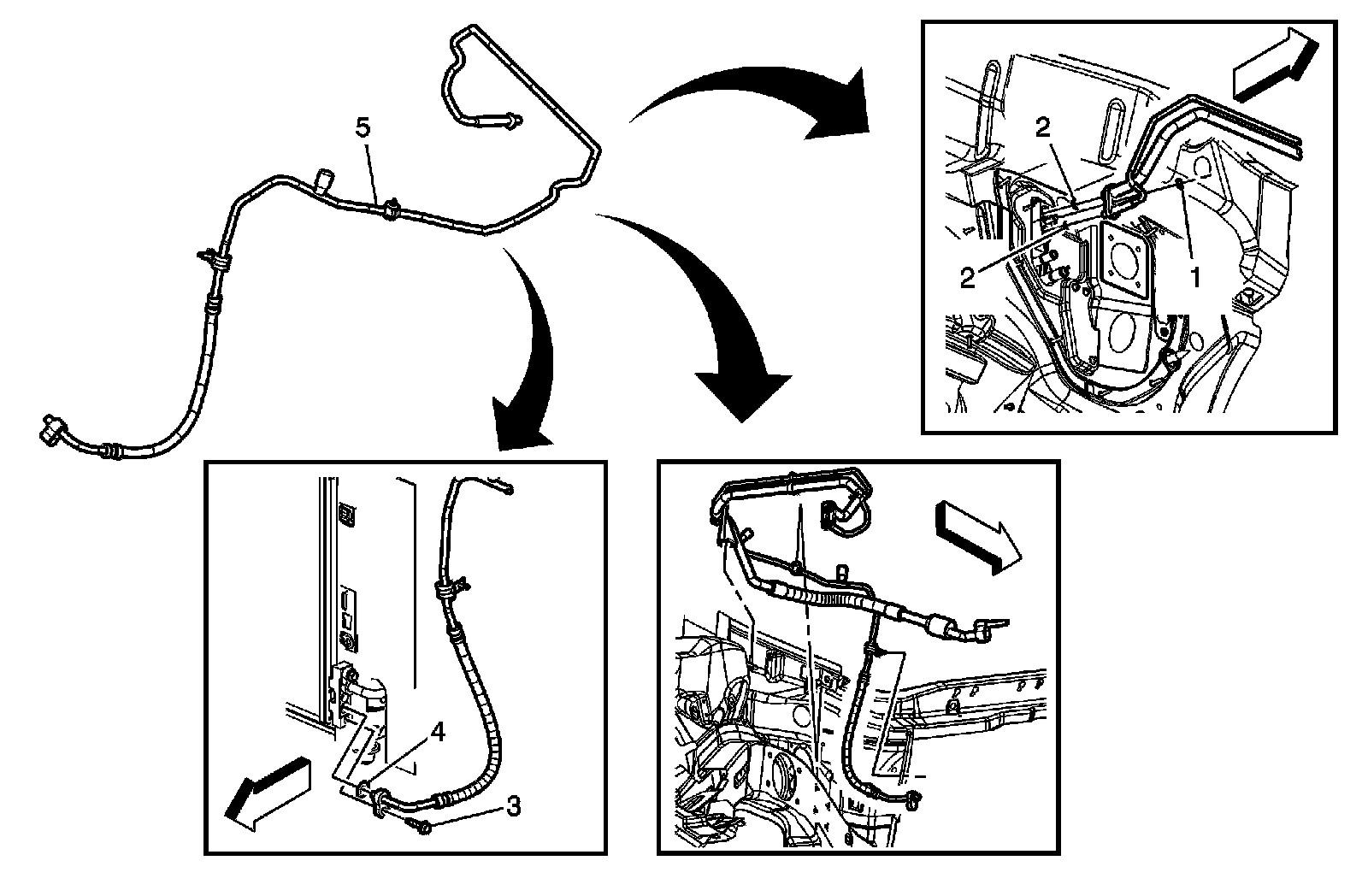 5
2
2
1
4
3