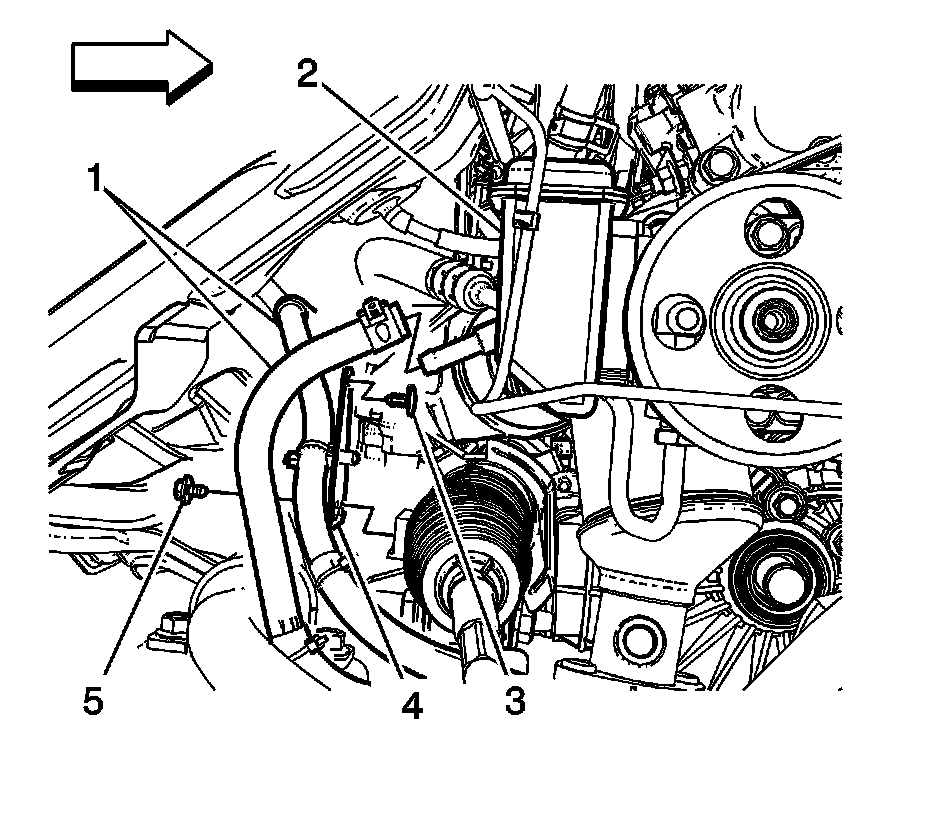 2
1
5
4
3