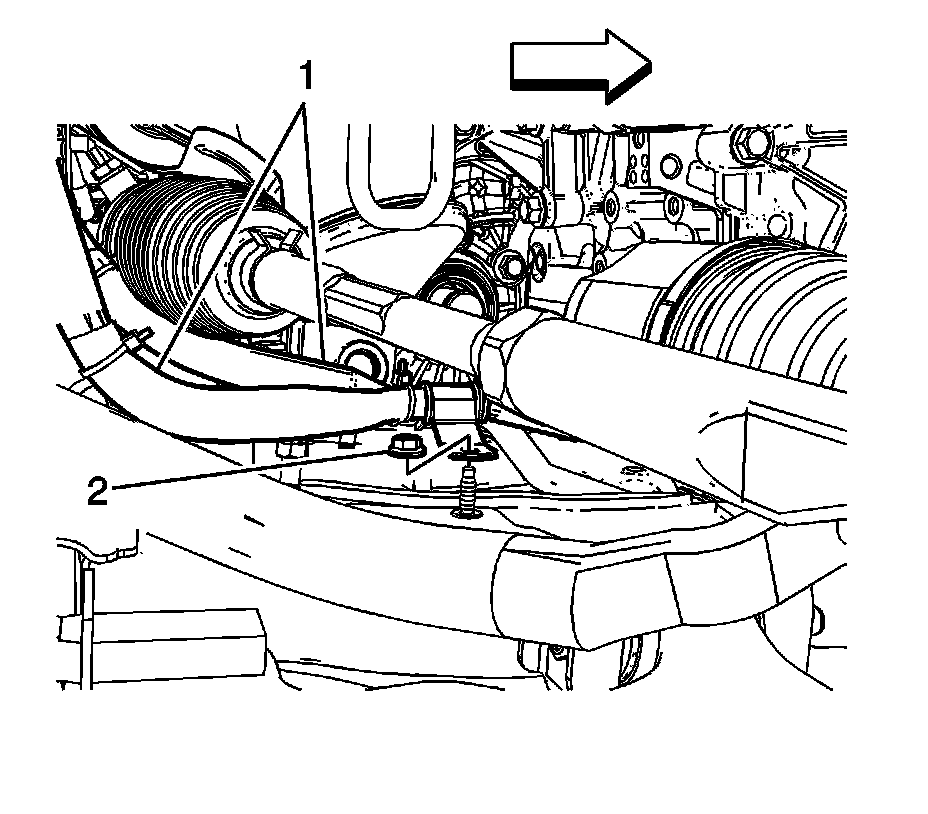 1

2