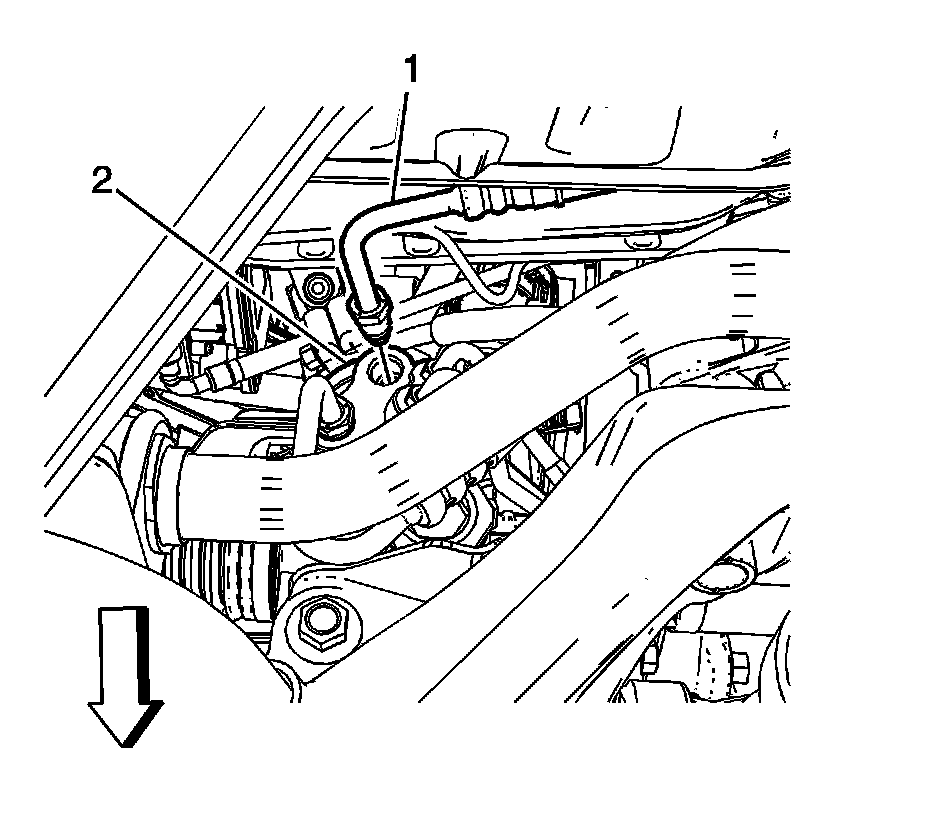 1
2