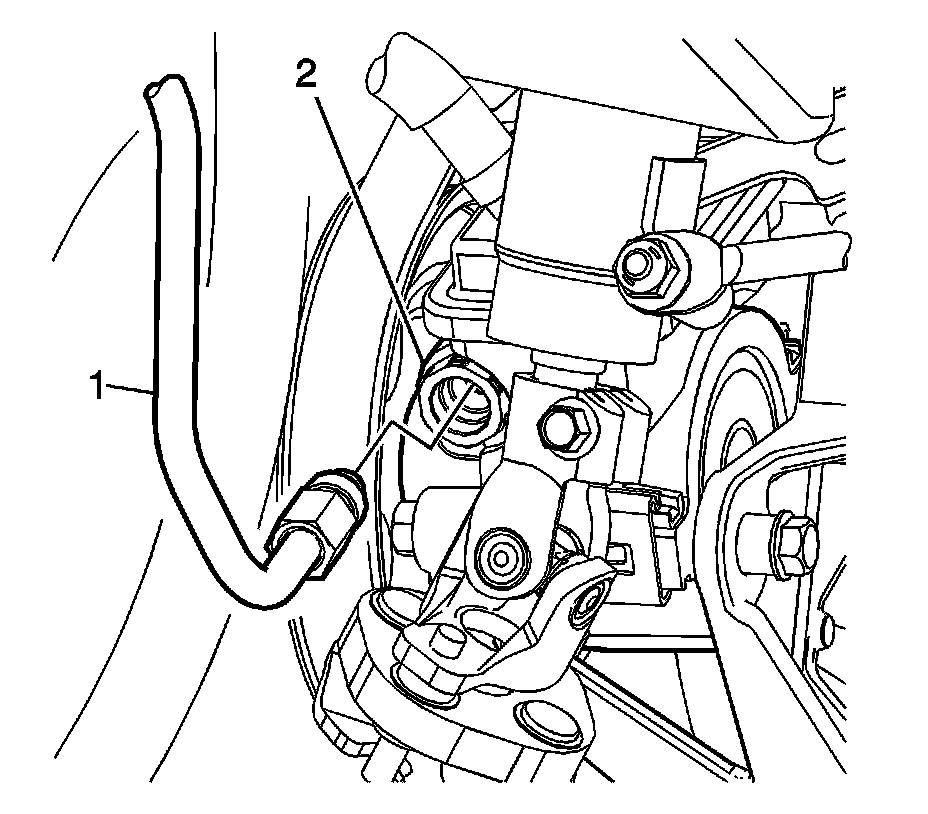 2
1