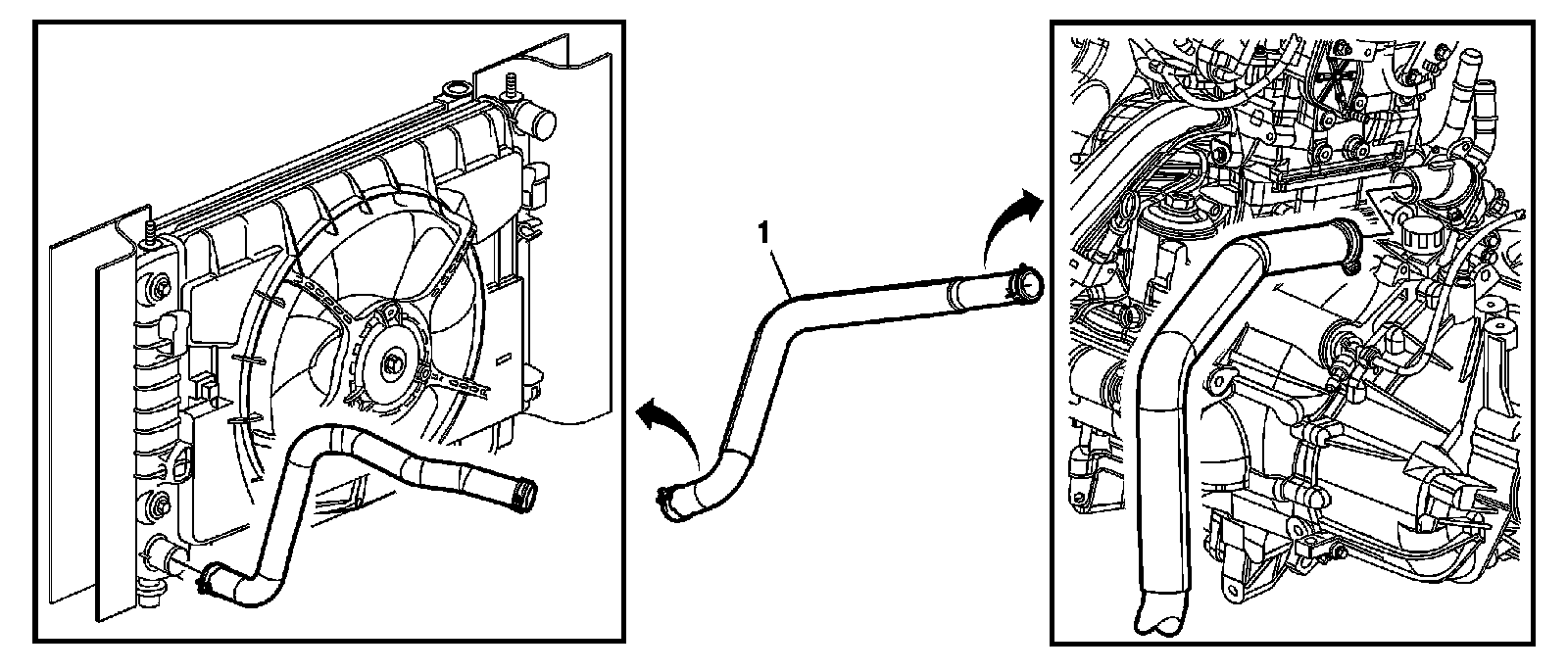 1