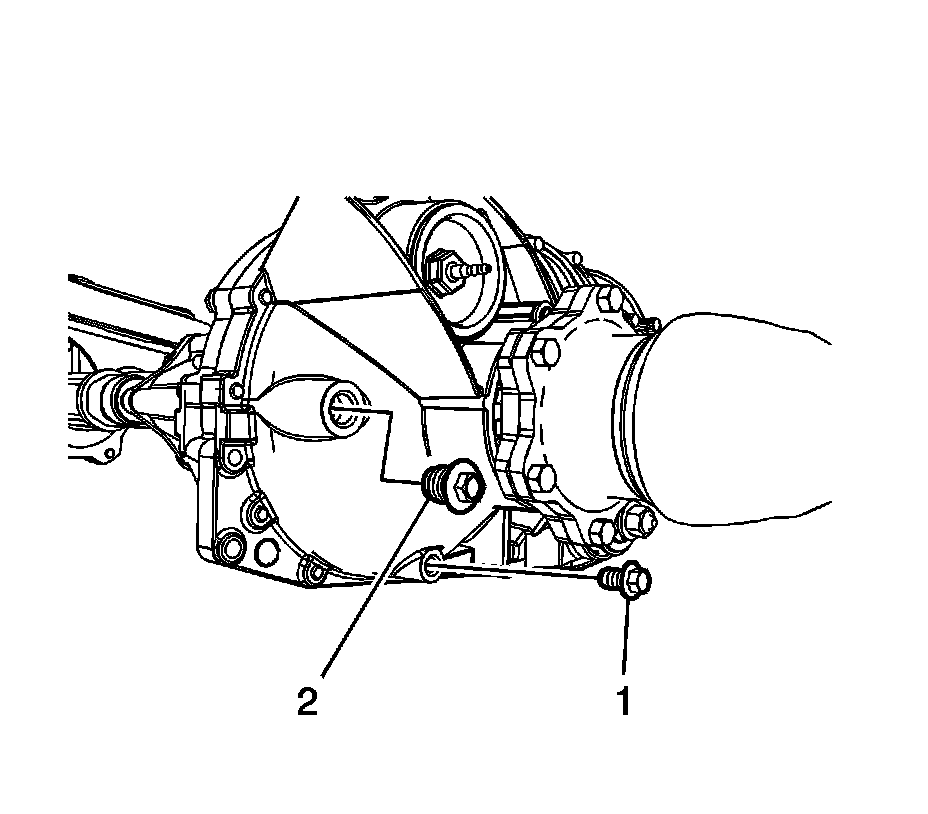 2

1