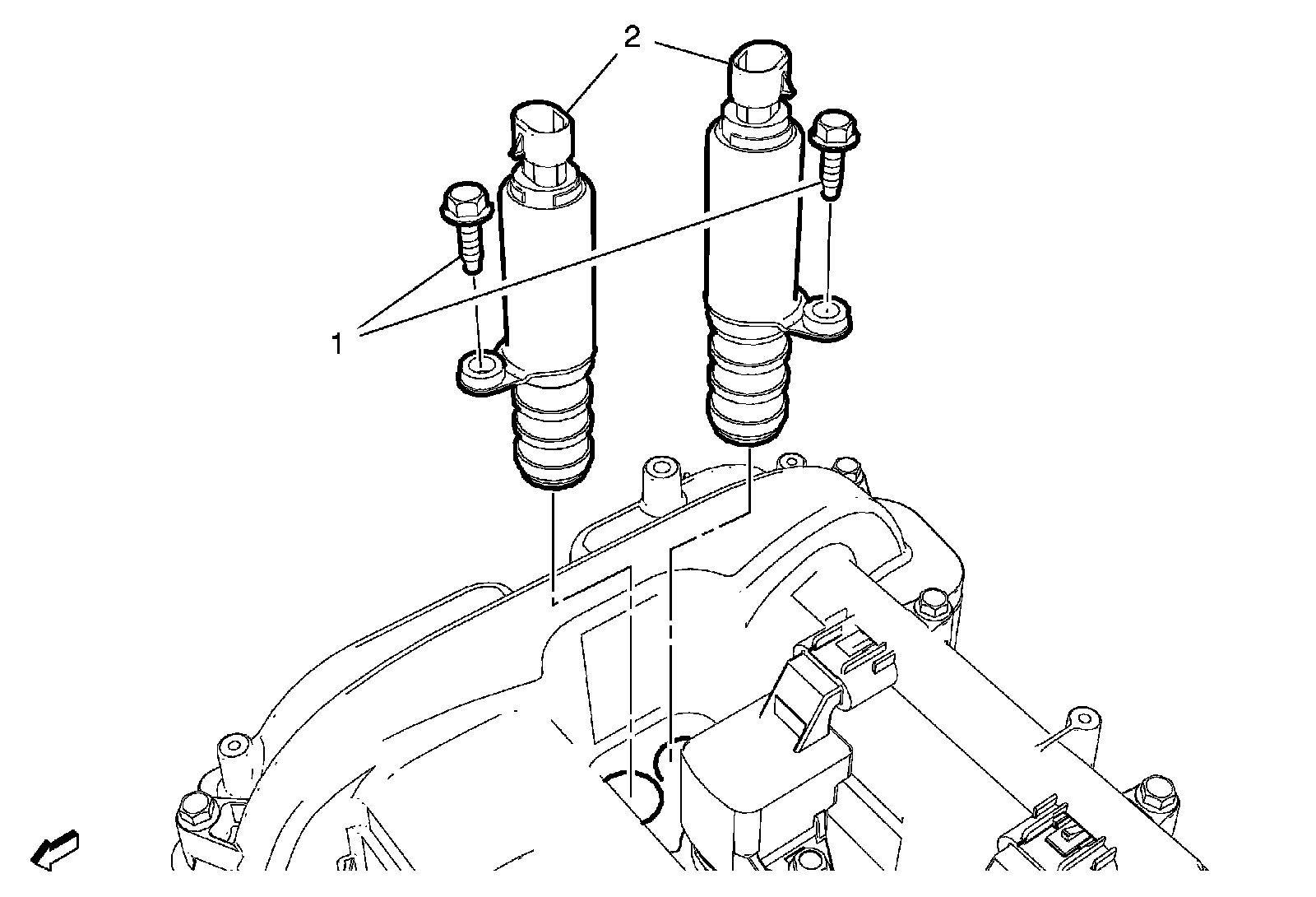 2
1