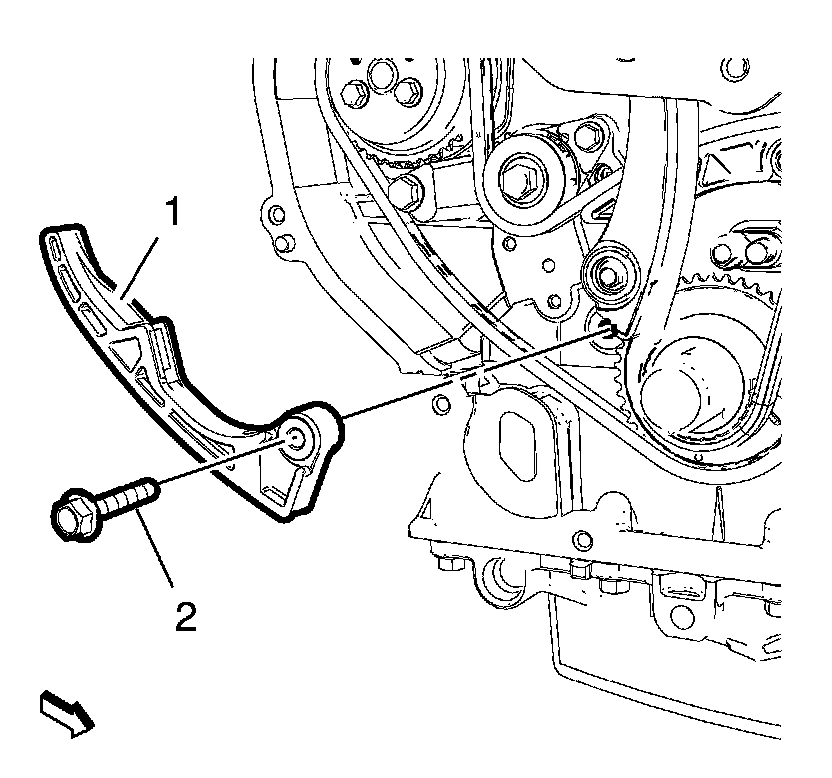 1

2