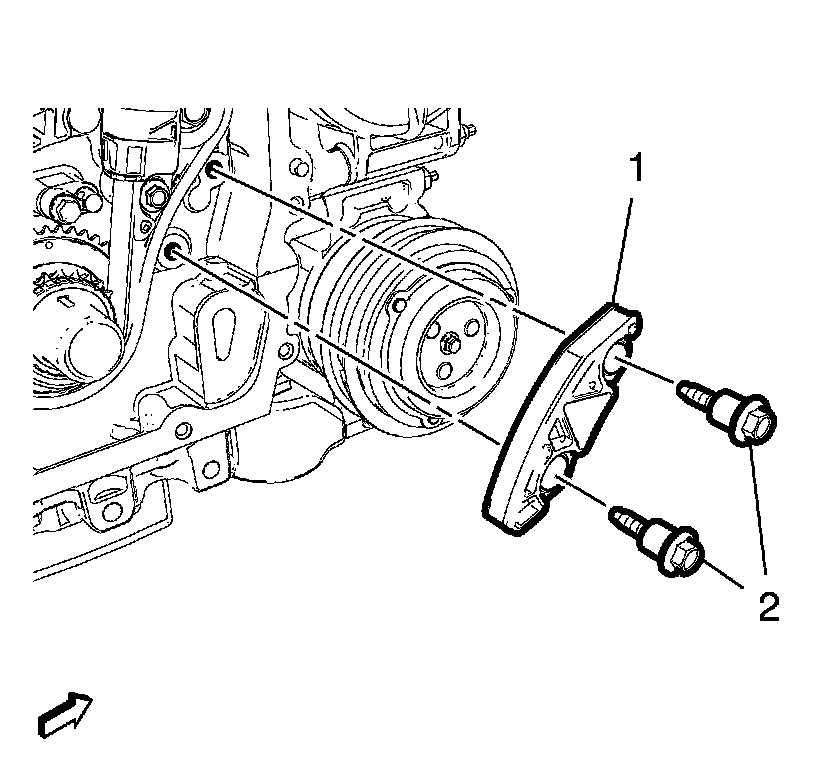 1

2