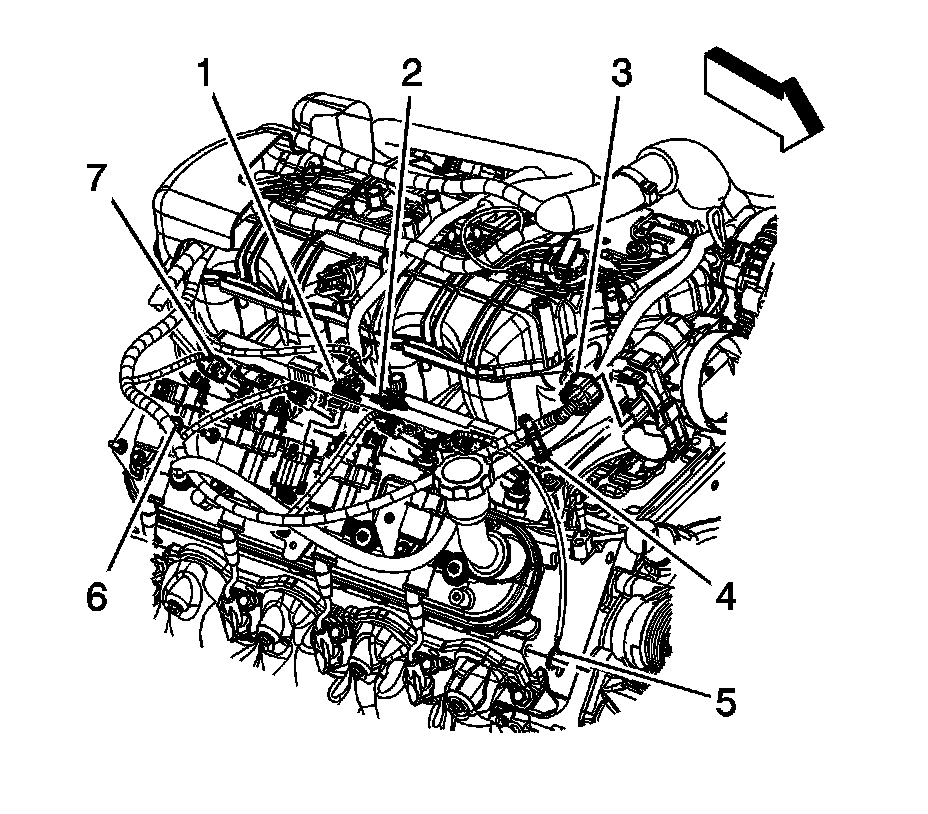 1
2
3
7
6
4
5