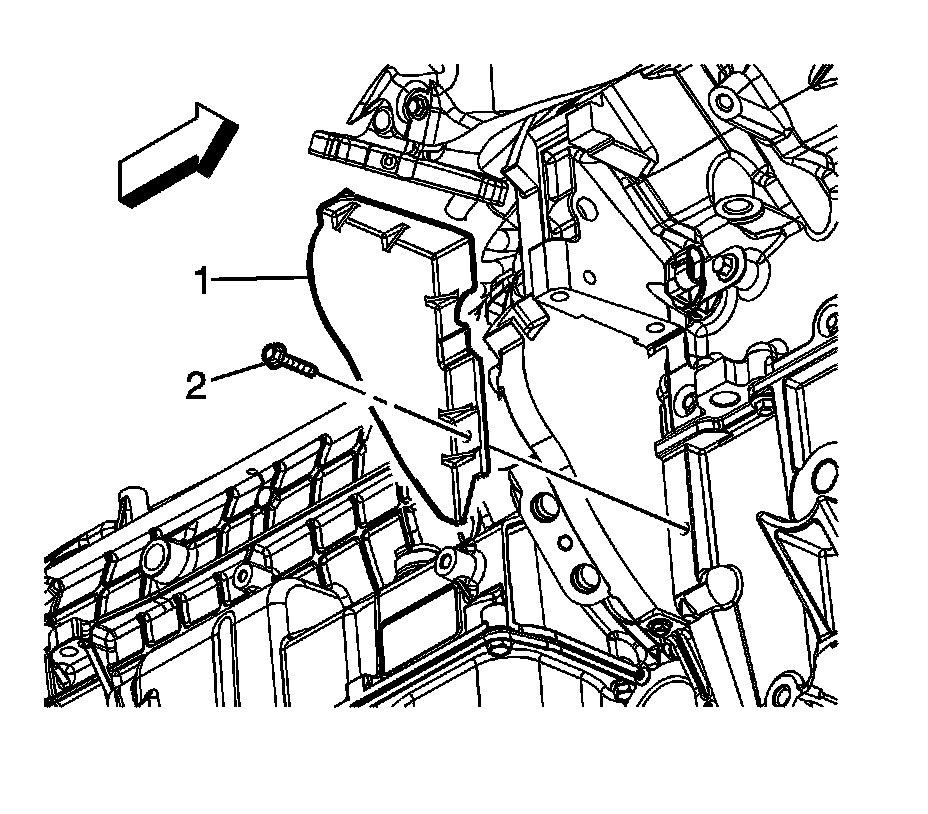 1
2