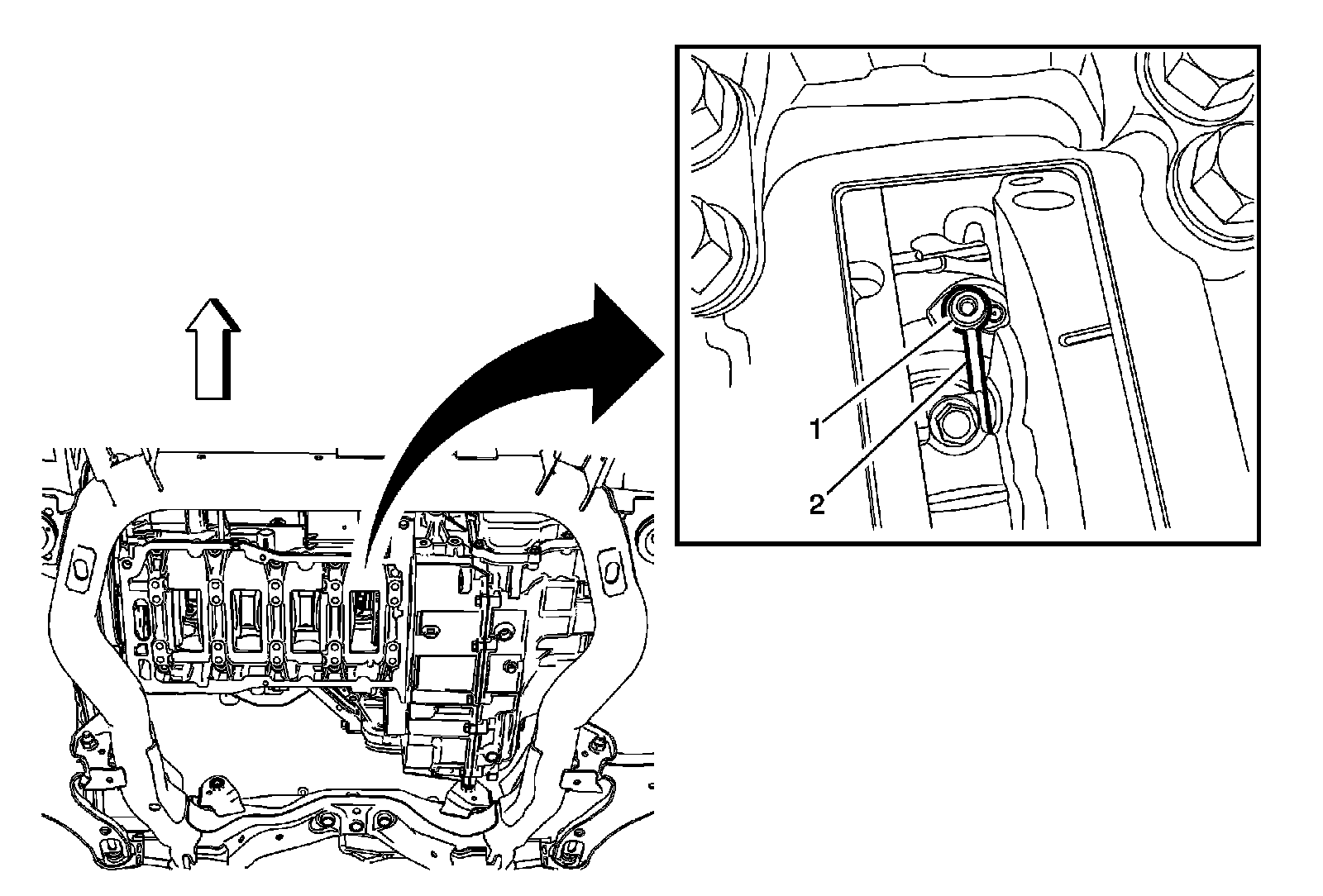 1
2