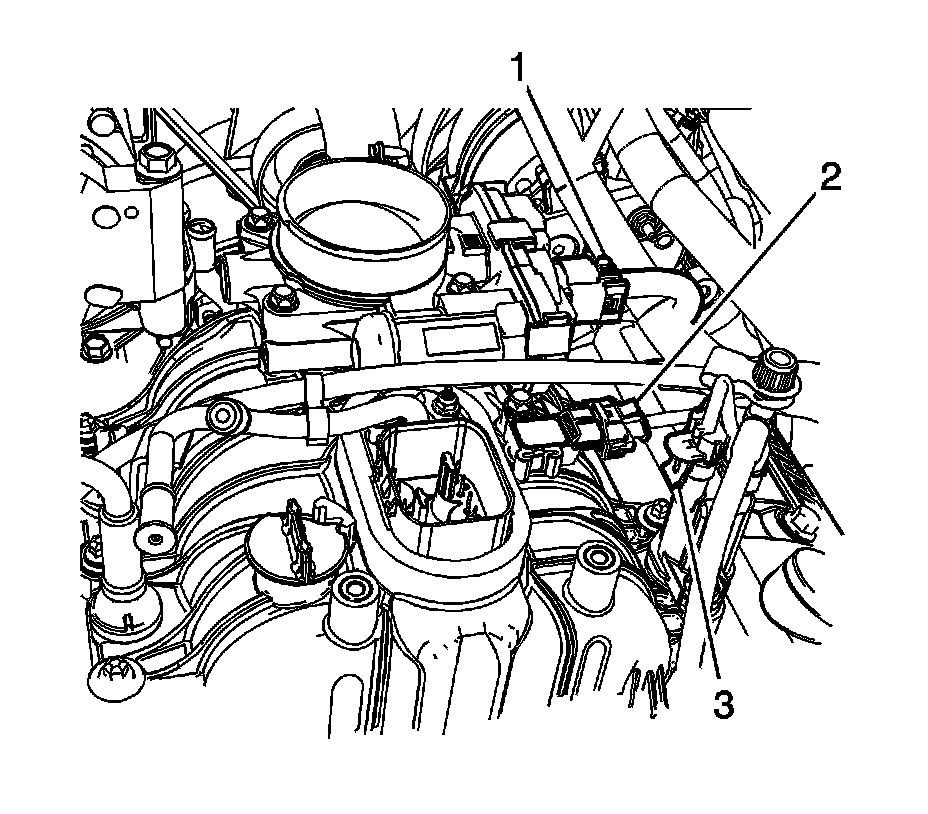 1
2
3