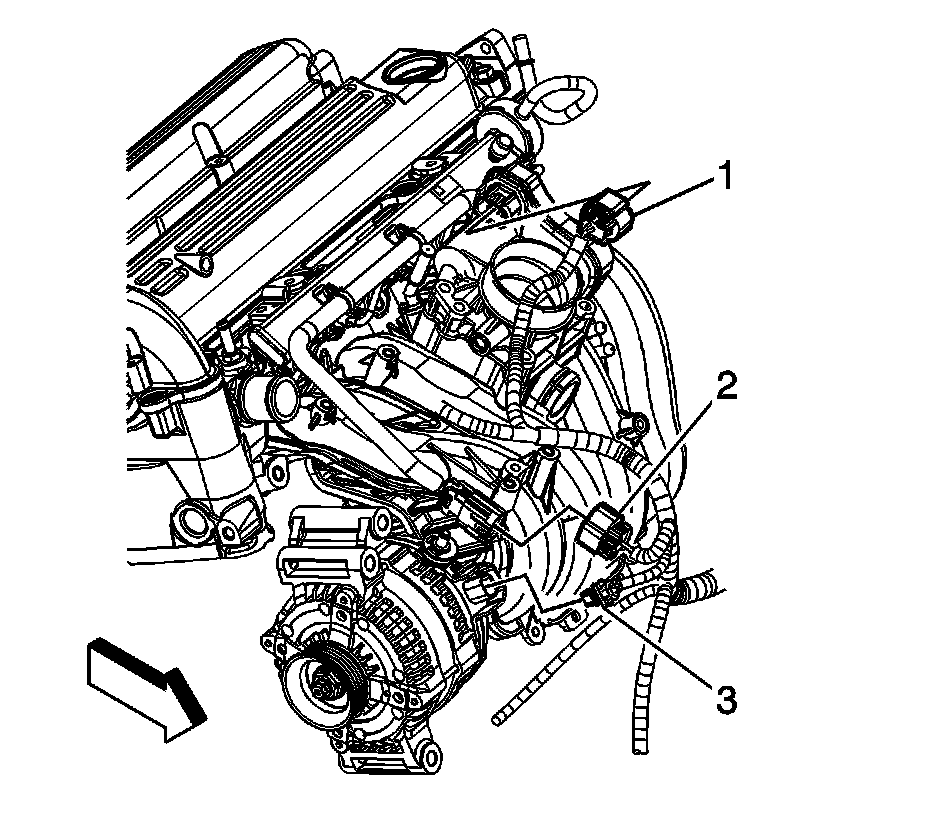 1
2
3