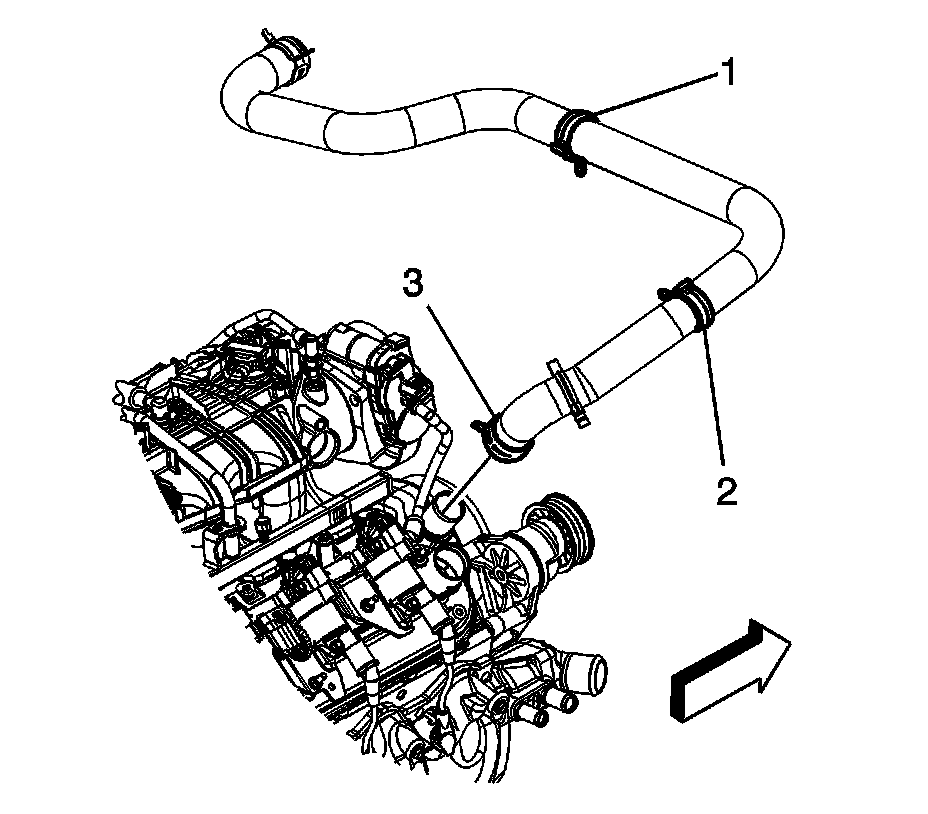 1

3

2