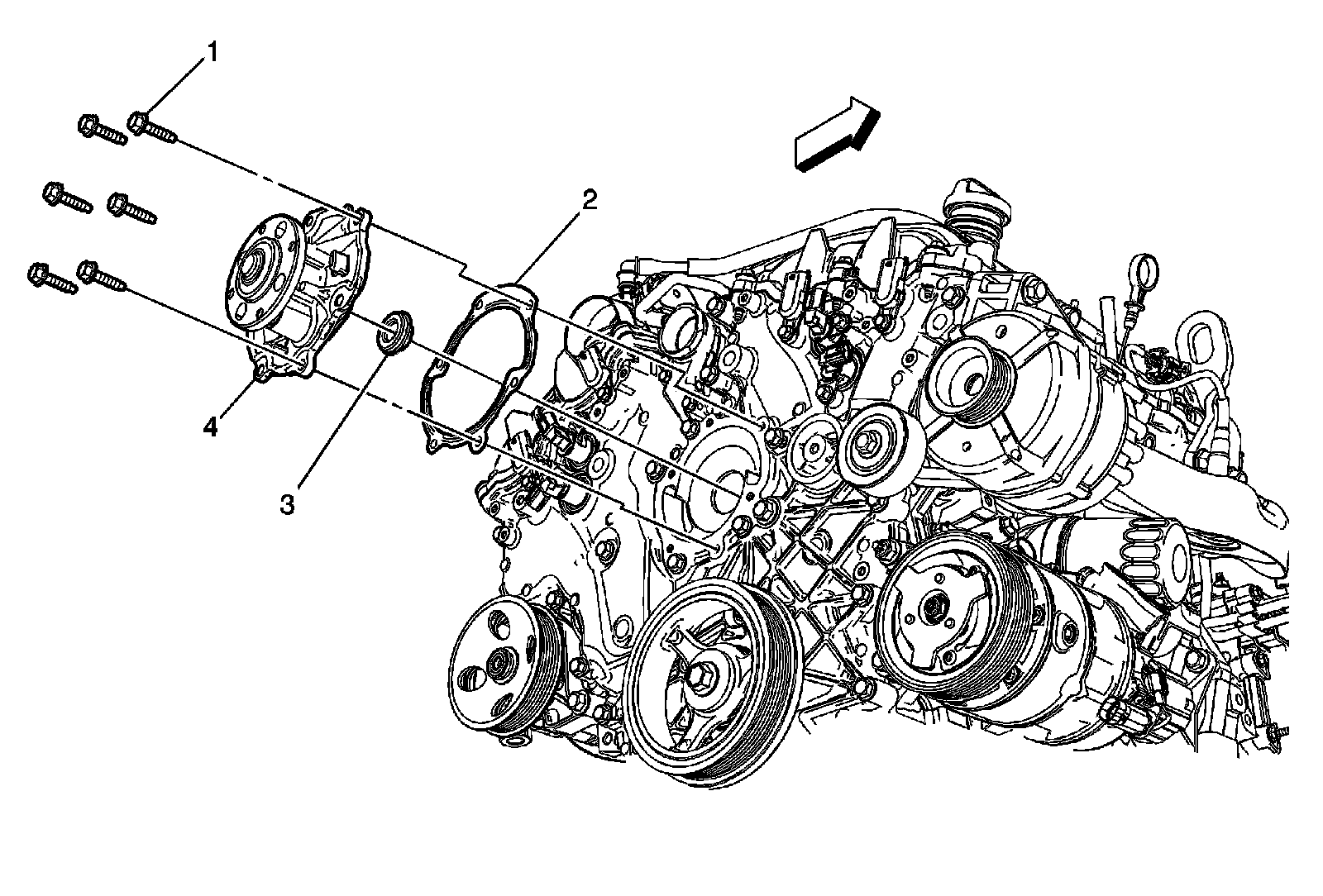 1
2
4
3