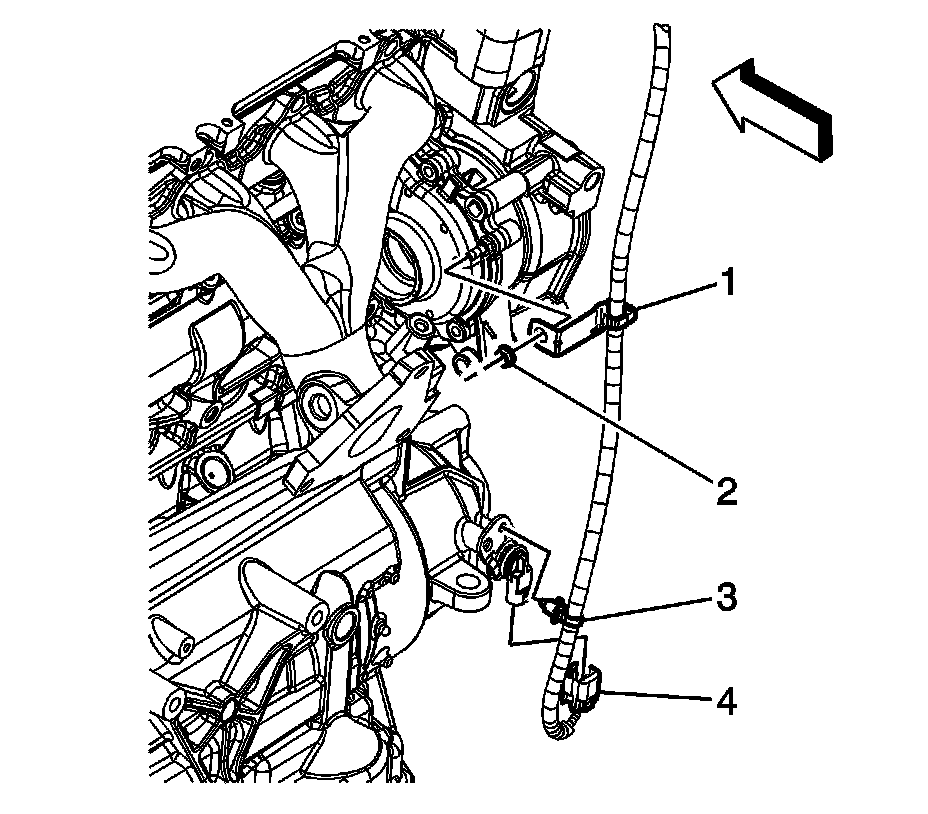 1
2
3
4