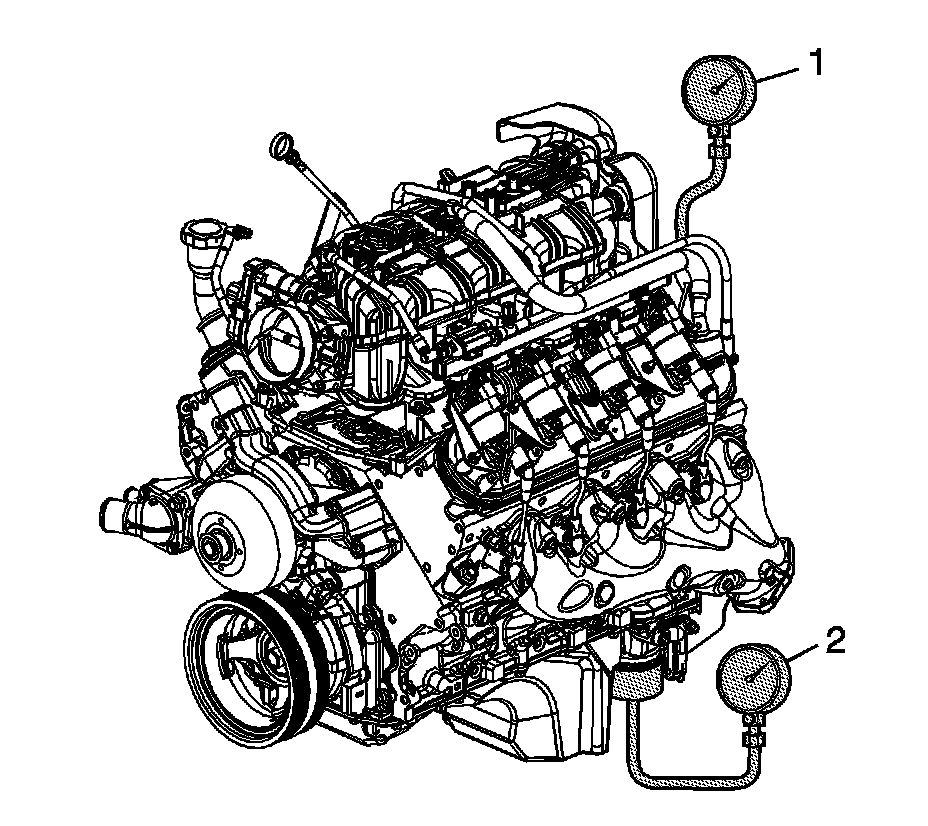 1

2