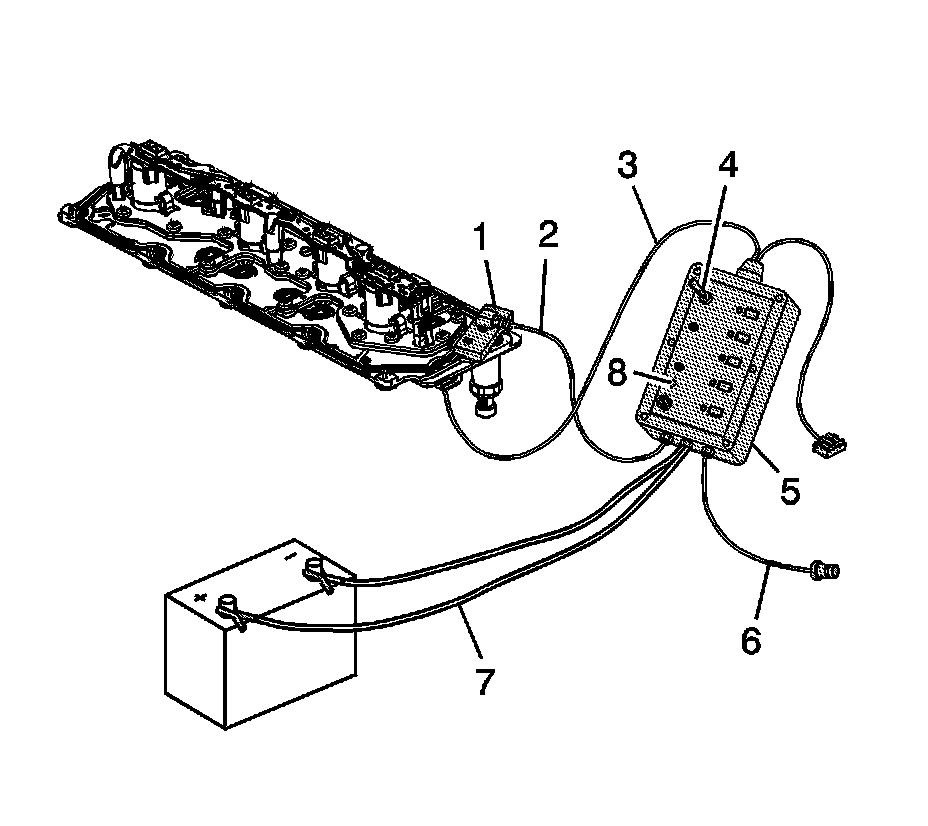 1
2
3
4
8
5
6
7
+
-