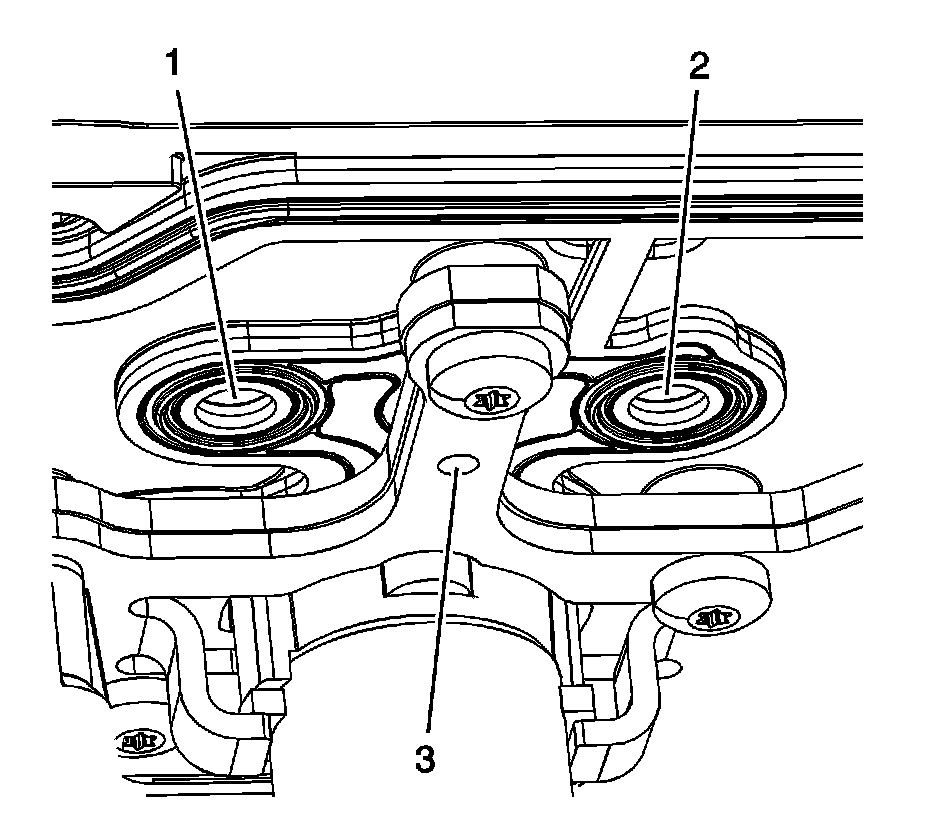 1
2
3