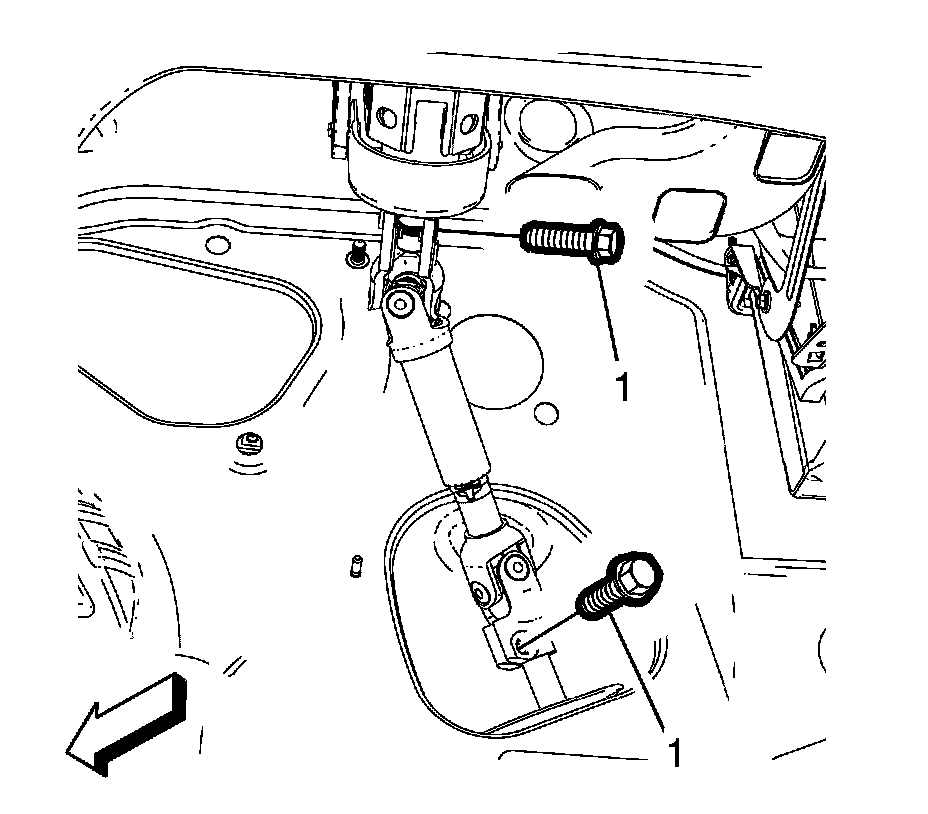 1

1